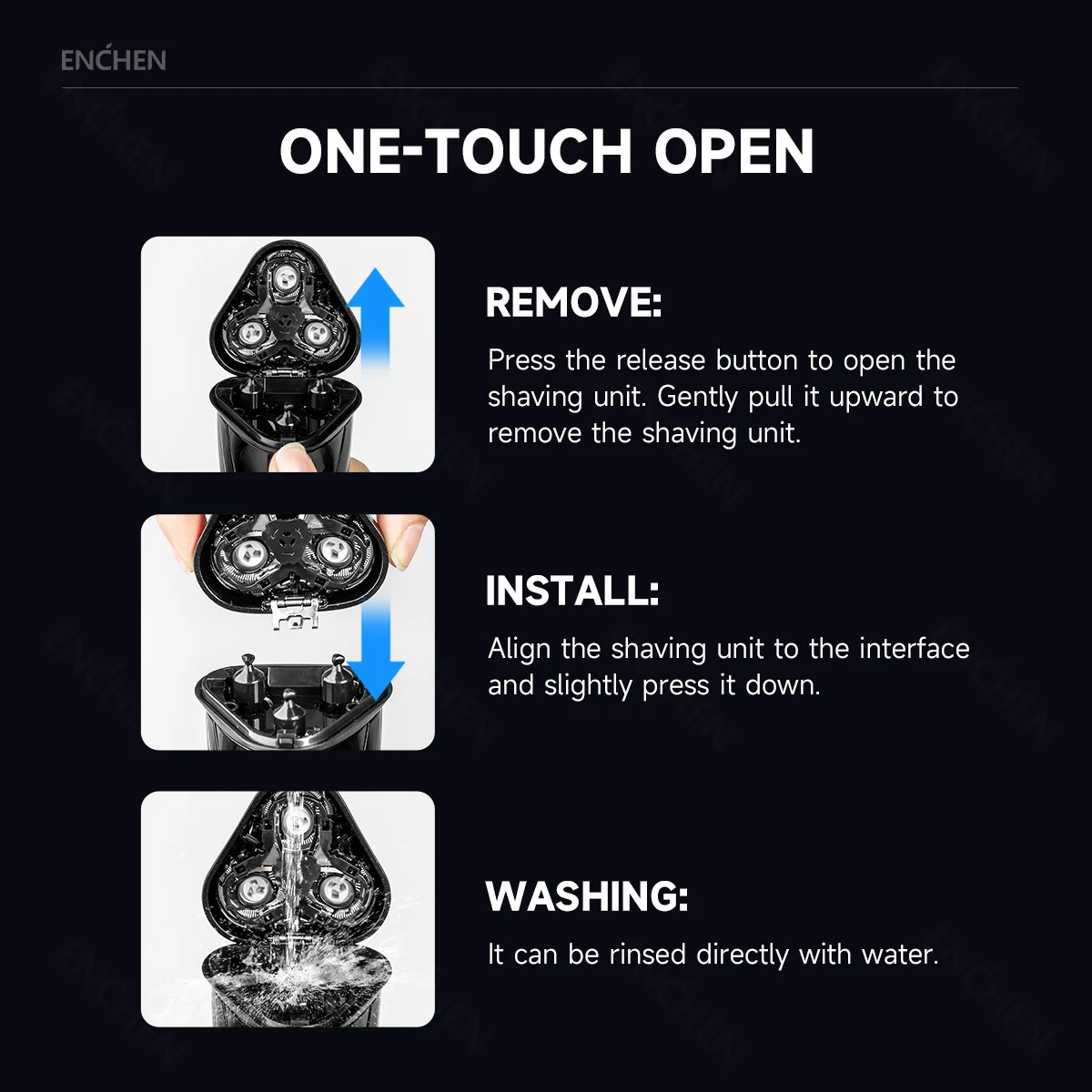 ENCHEN

ONE-TOUCH OPEN

REMOVE:

Press the release button to open the shaving unit. Gently pull it upward to remove the shaving unit.

INSTALL:

Align the shaving unit to the interface and slightly press it down.

WASHING:

It can be rinsed directly with water.