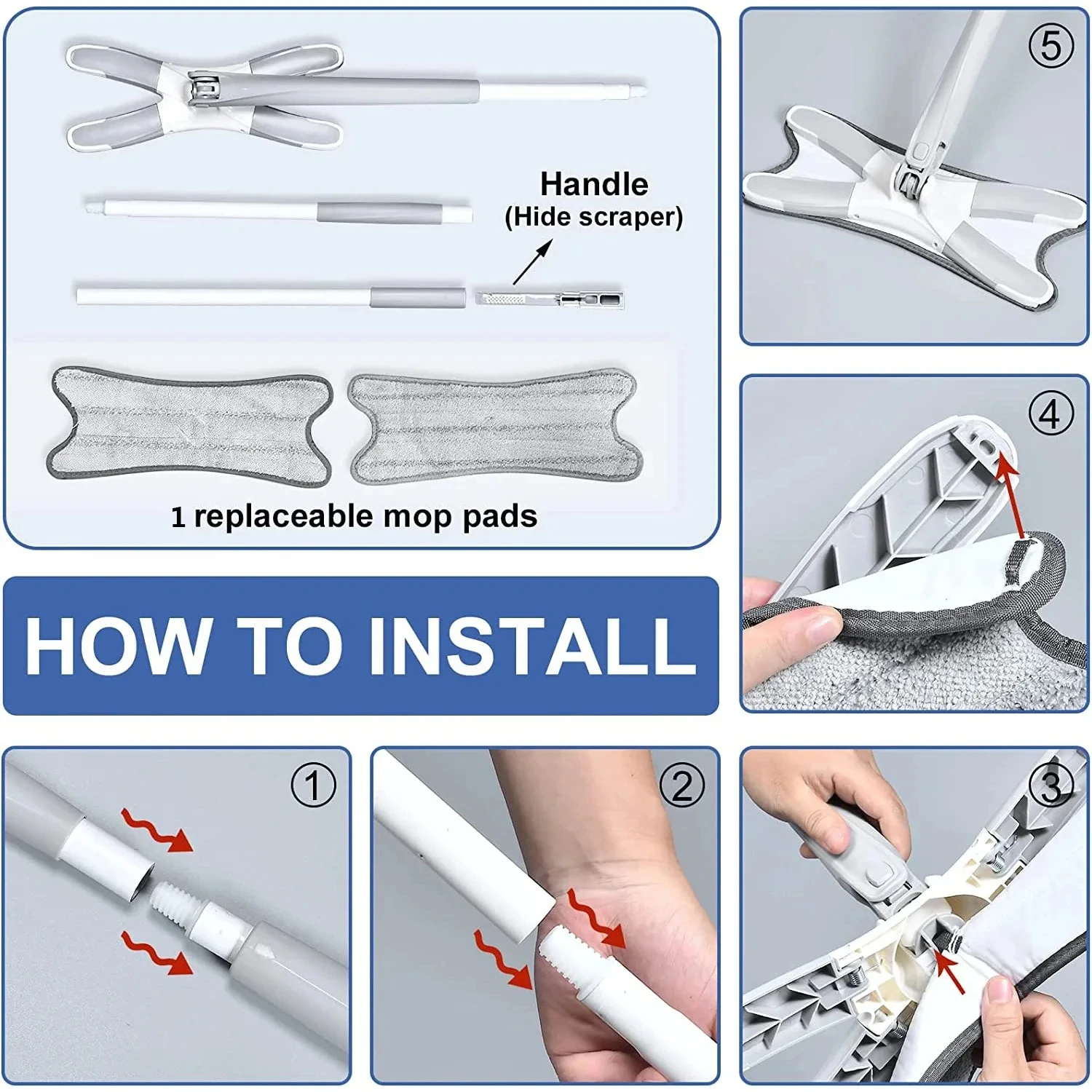 Handle
(Hide scraper)

1 replaceable mop pads

⑤

④

HOW TO INSTALL

①

②

③