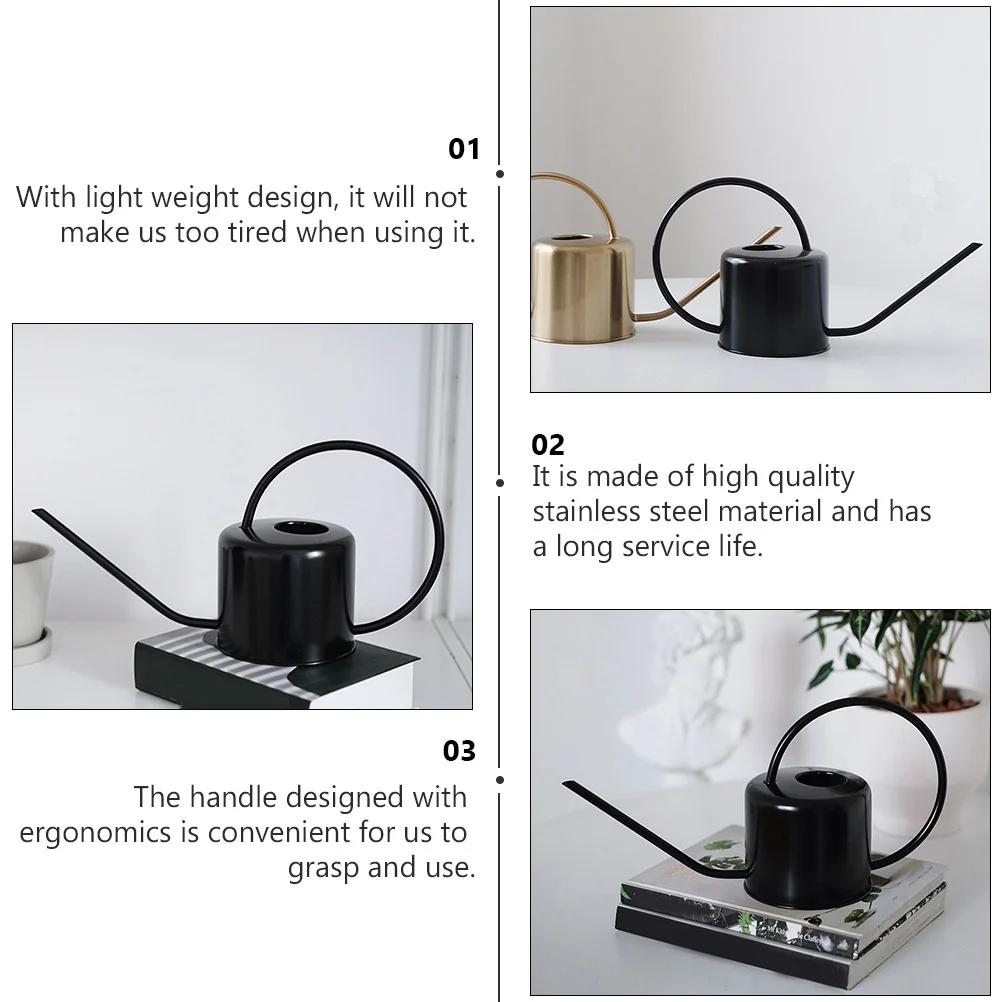 01
With light weight design, it will not make us too tired when using it.

02
It is made of high quality stainless steel material and has a long service life.

03
The handle designed with ergonomics is convenient for us to grasp and use.