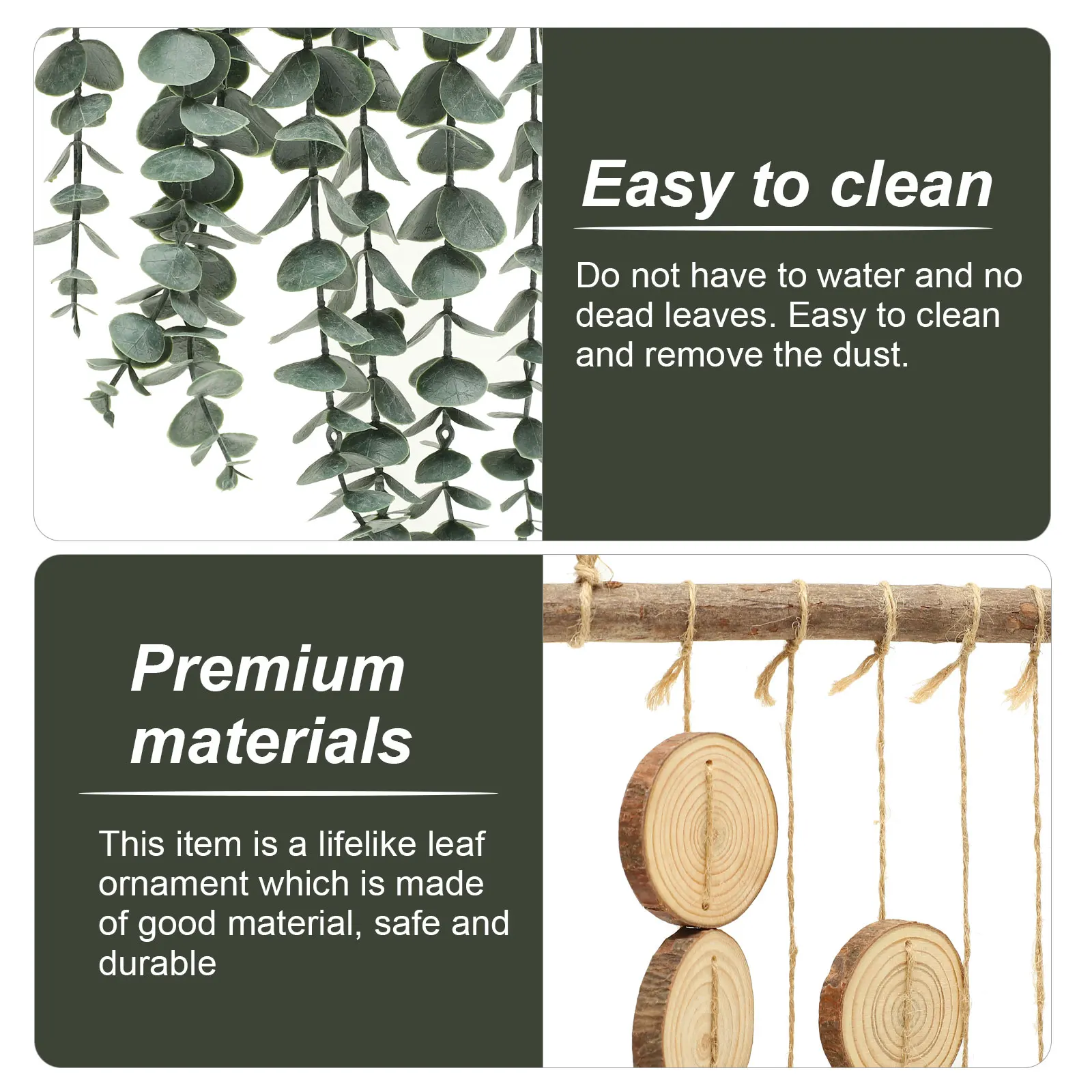 Easy to clean

Do not have to water and no dead leaves. Easy to clean and remove the dust.

Premium materials

This item is a lifelike leaf ornament which is made of good material, safe and durable