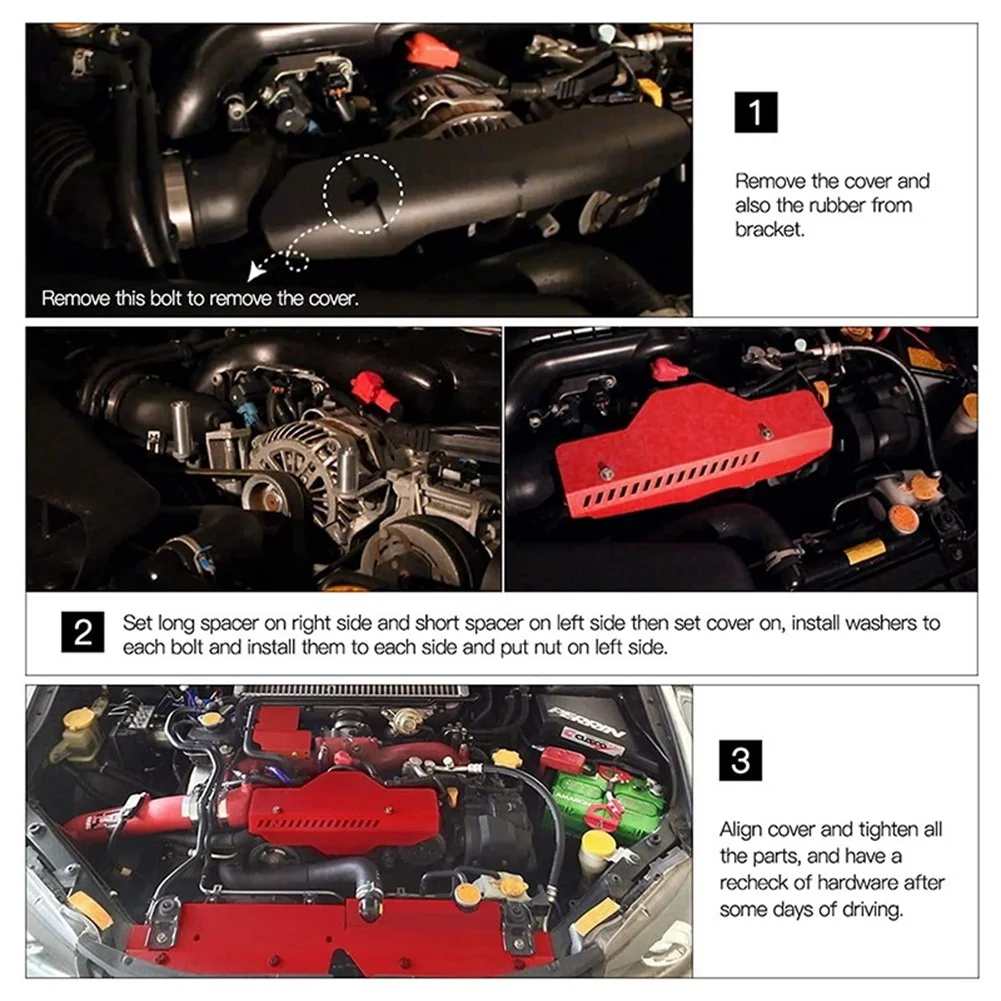 Remove this bolt to remove the cover.

1

Remove the cover and also the rubber from bracket.

2

Set long spacer on right side and short spacer on left side then set cover on, install washers to each bolt and install them to each side and put nut on left side.

3

Align cover and tighten all the parts, and have a recheck of hardware after some days of driving.