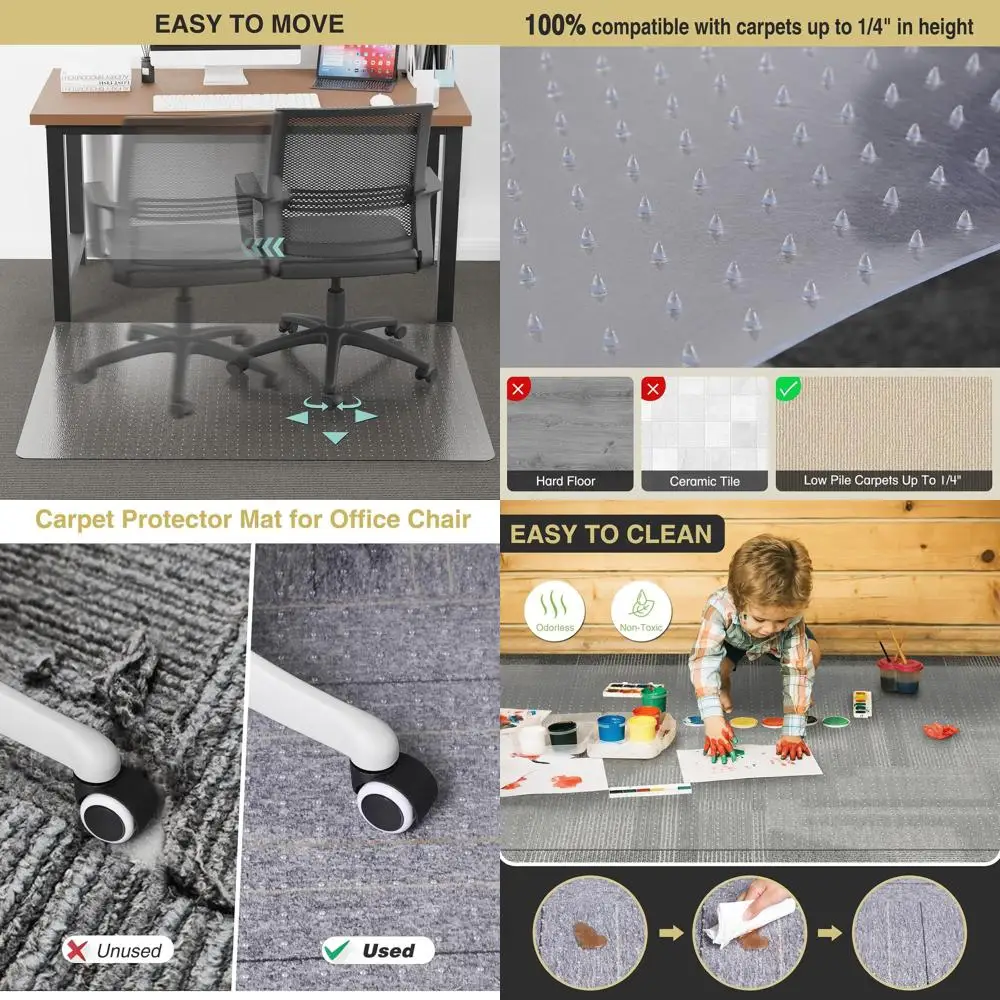 EASY TO MOVE

100% compatible with carpets up to 1/4" in height

Hard Floor

Ceramic Tile

Low Pile Carpets Up To 1/4"

Carpet Protector Mat for Office Chair

Unused

Used

EASY TO CLEAN

Odorless

Non-Toxic