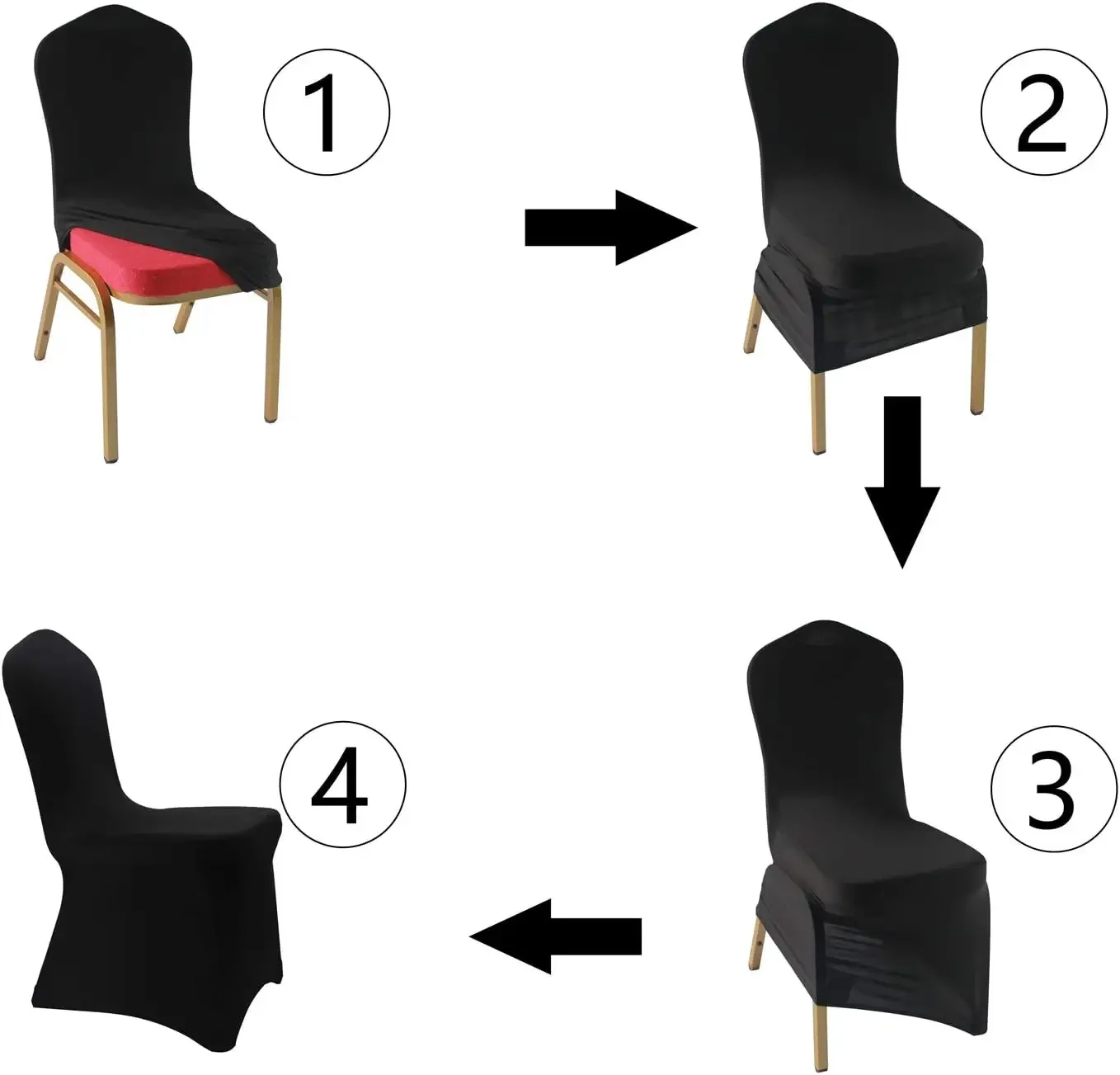 ①

②

③

④