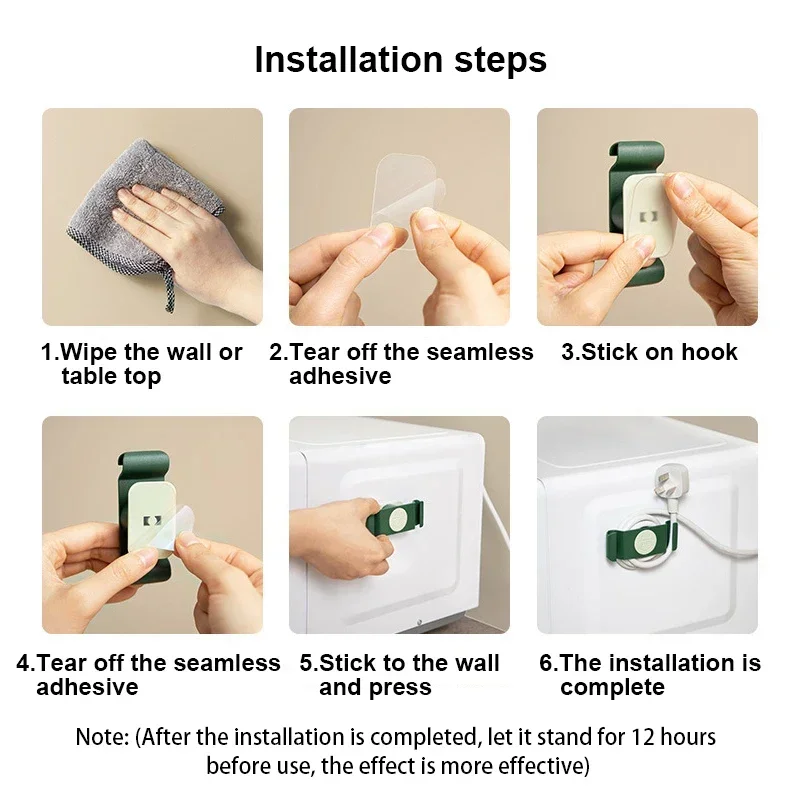 Installation steps

1.Wipe the wall or table top

2.Tear off the seamless adhesive

3.Stick on hook

4.Tear off the seamless adhesive

5.Stick to the wall and press

6.The installation is complete

Note: (After the installation is completed, let it stand for 12 hours before use, the effect is more effective)