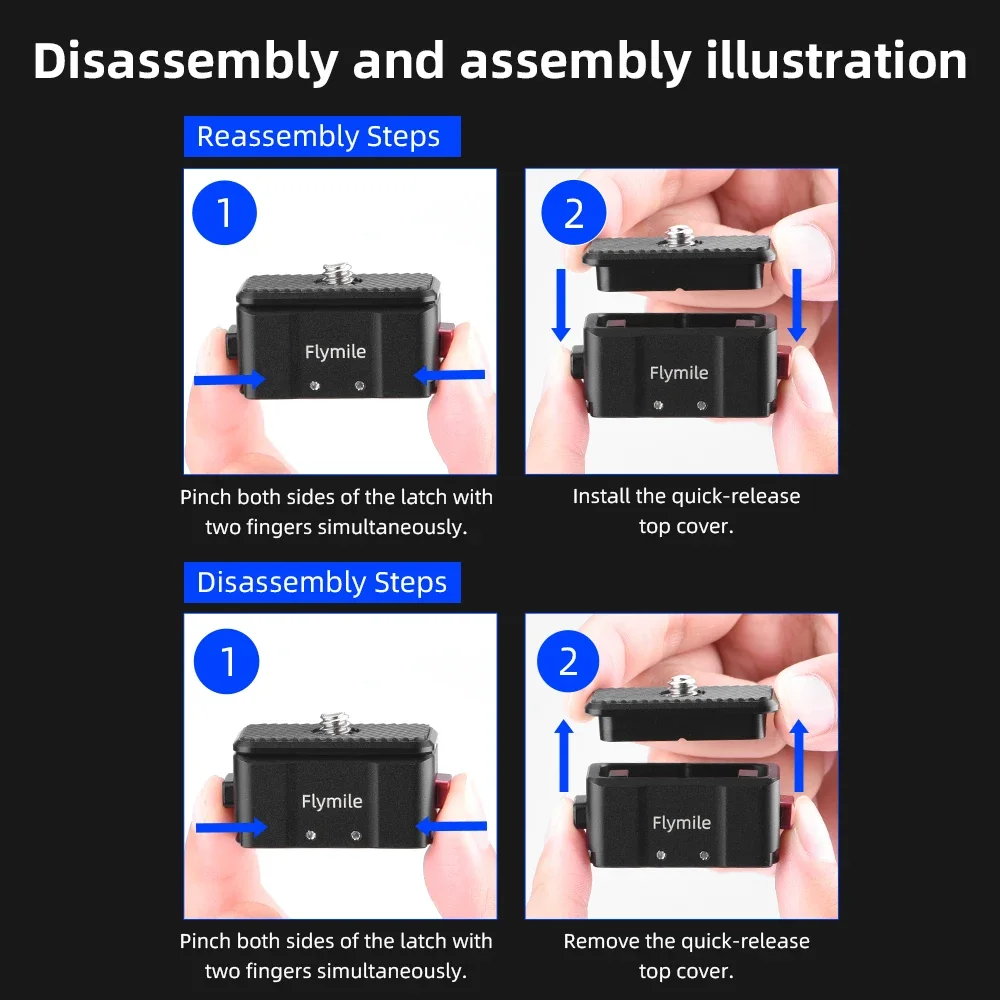 Disassembly and assembly illustration

Reassembly Steps

1

Flymile

Pinch both sides of the latch with two fingers simultaneously.

2

Flymile

Install the quick-release top cover.

Disassembly Steps

1

Flymile

Pinch both sides of the latch with two fingers simultaneously.

2

Flymile

Remove the quick-release top cover.