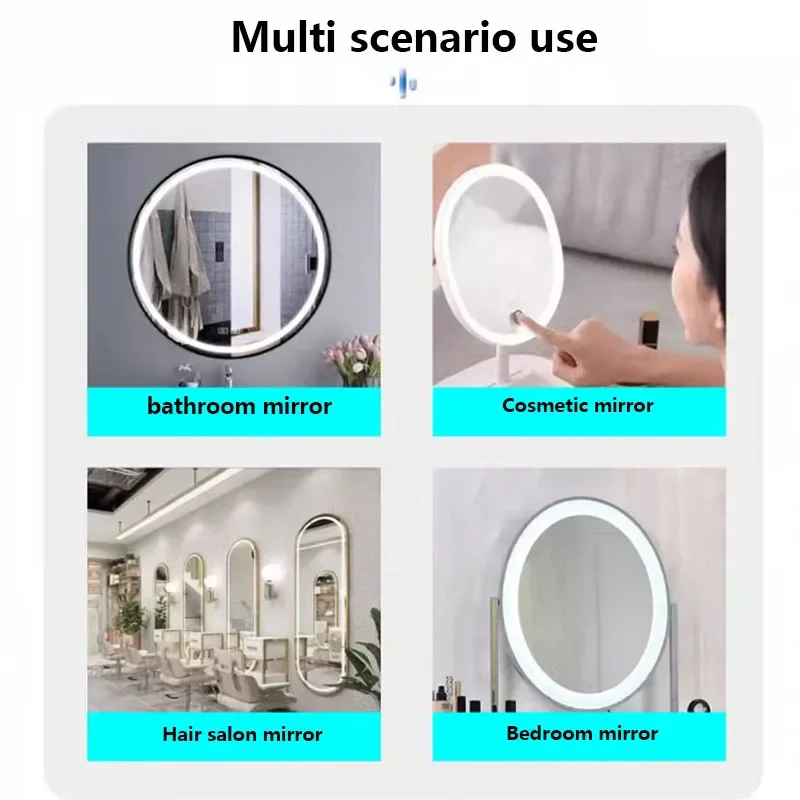 Multi scenario use

bathroom mirror

Cosmetic mirror

Hair salon mirror

Bedroom mirror