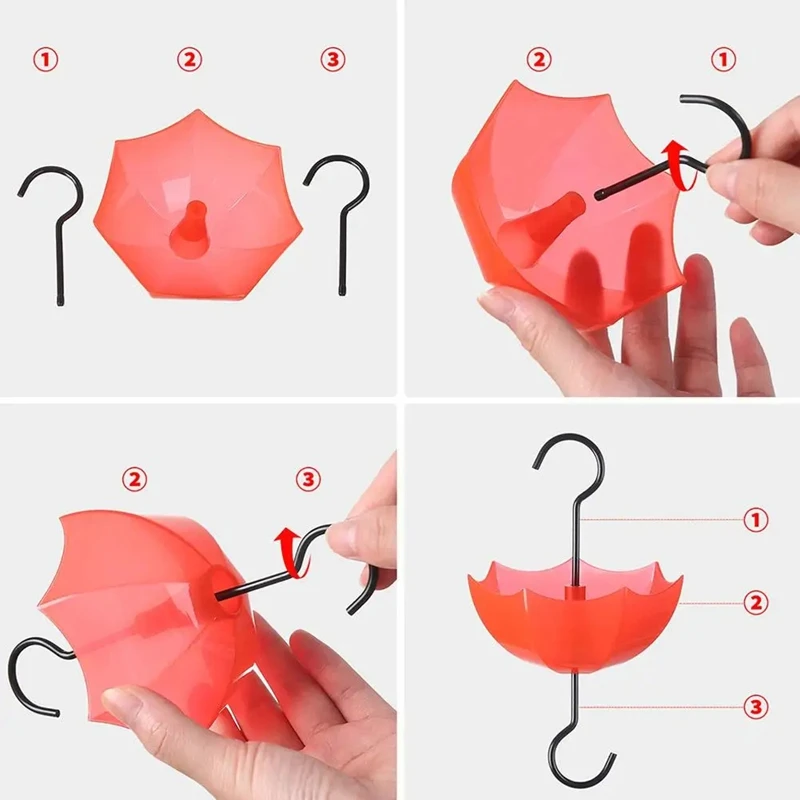 ①
②
③

②
①

②
③

①
②
③