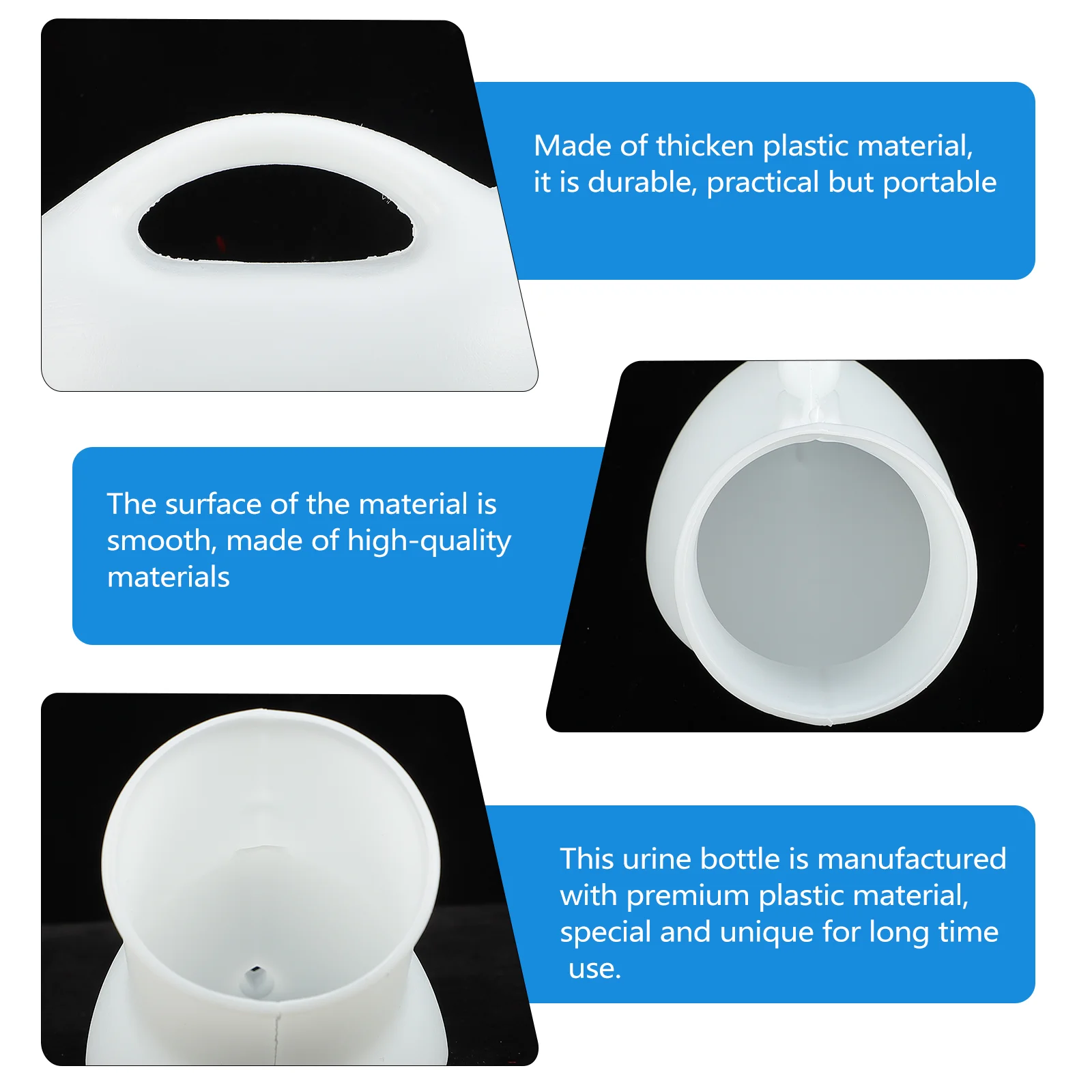 Made of thicken plastic material, it is durable, practical but portable

The surface of the material is smooth, made of high-quality materials

This urine bottle is manufactured with premium plastic material, special and unique for long time use.