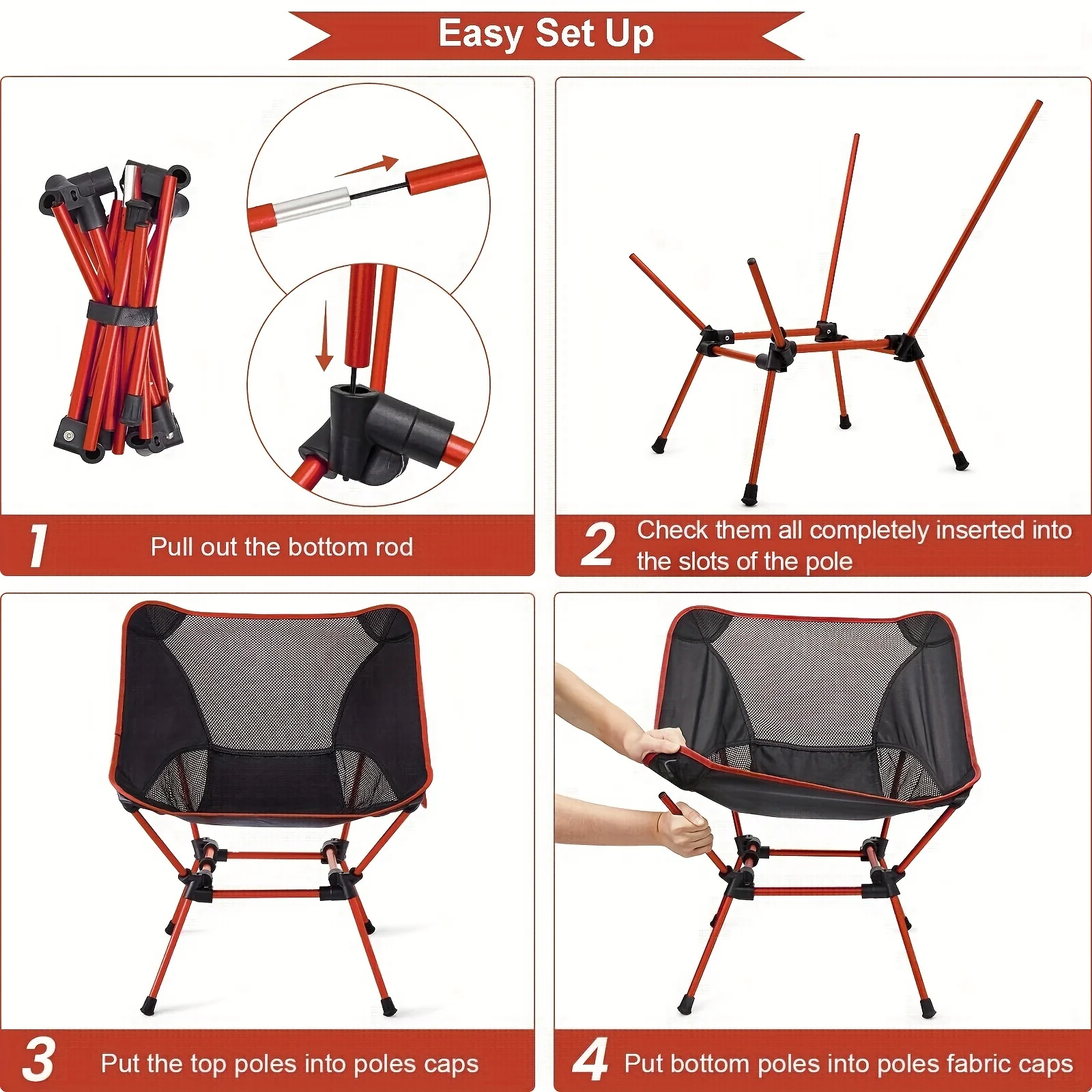 Easy Set Up

1 Pull out the bottom rod

2 Check them all completely inserted into the slots of the pole

3 Put the top poles into poles caps

4 Put bottom poles into poles fabric caps