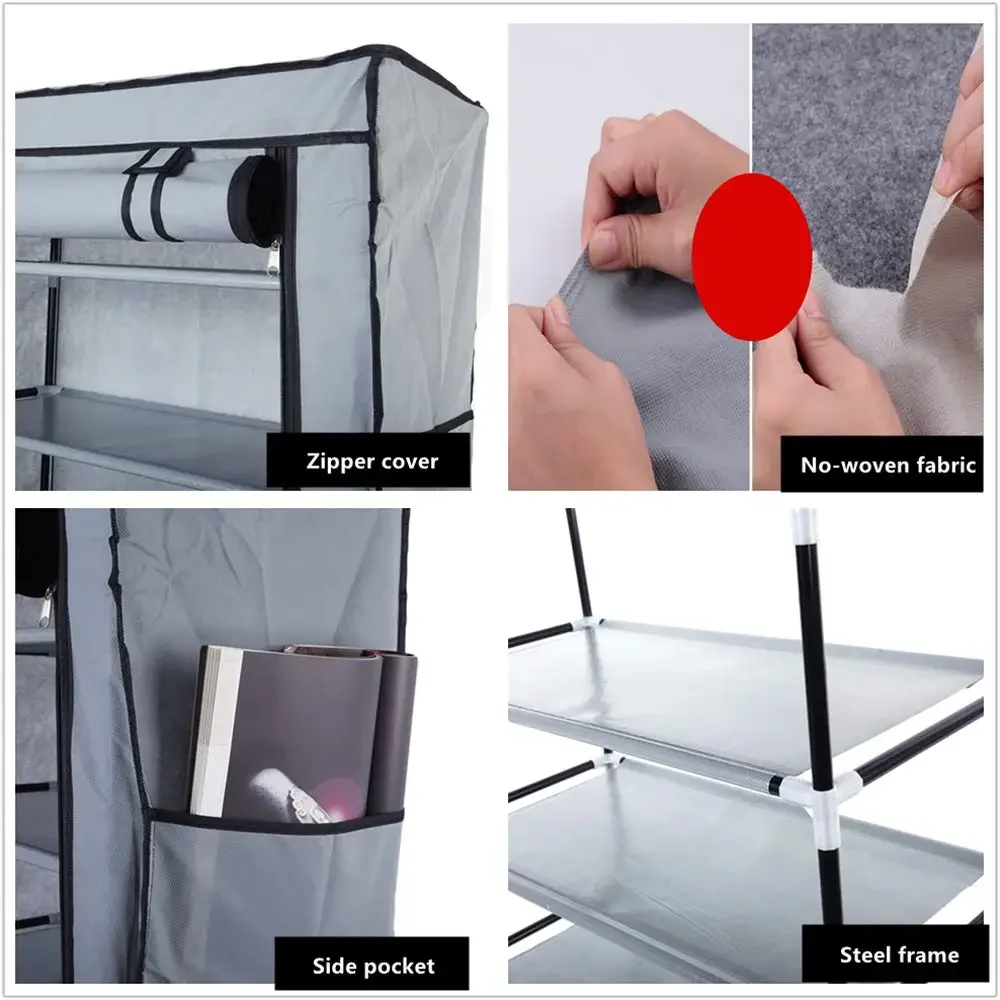 Zipper cover

No-woven fabric

Side pocket

Steel frame