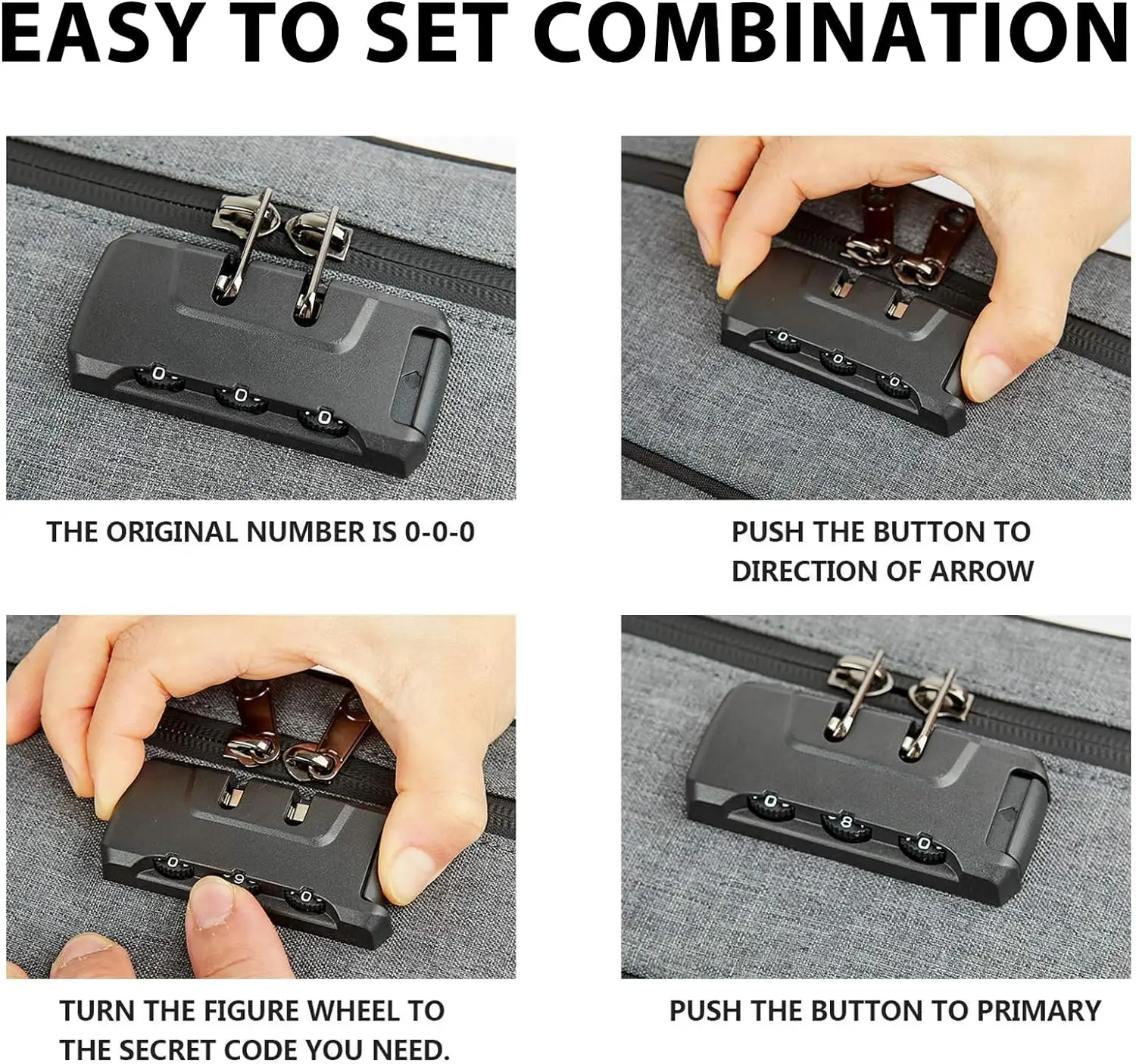 EASY TO SET COMBINATION

0 0 0

THE ORIGINAL NUMBER IS 0-0-0

0 0 0

PUSH THE BUTTON TO DIRECTION OF ARROW

0 9 0

TURN THE FIGURE WHEEL TO THE SECRET CODE YOU NEED.

0 8 0

PUSH THE BUTTON TO PRIMARY