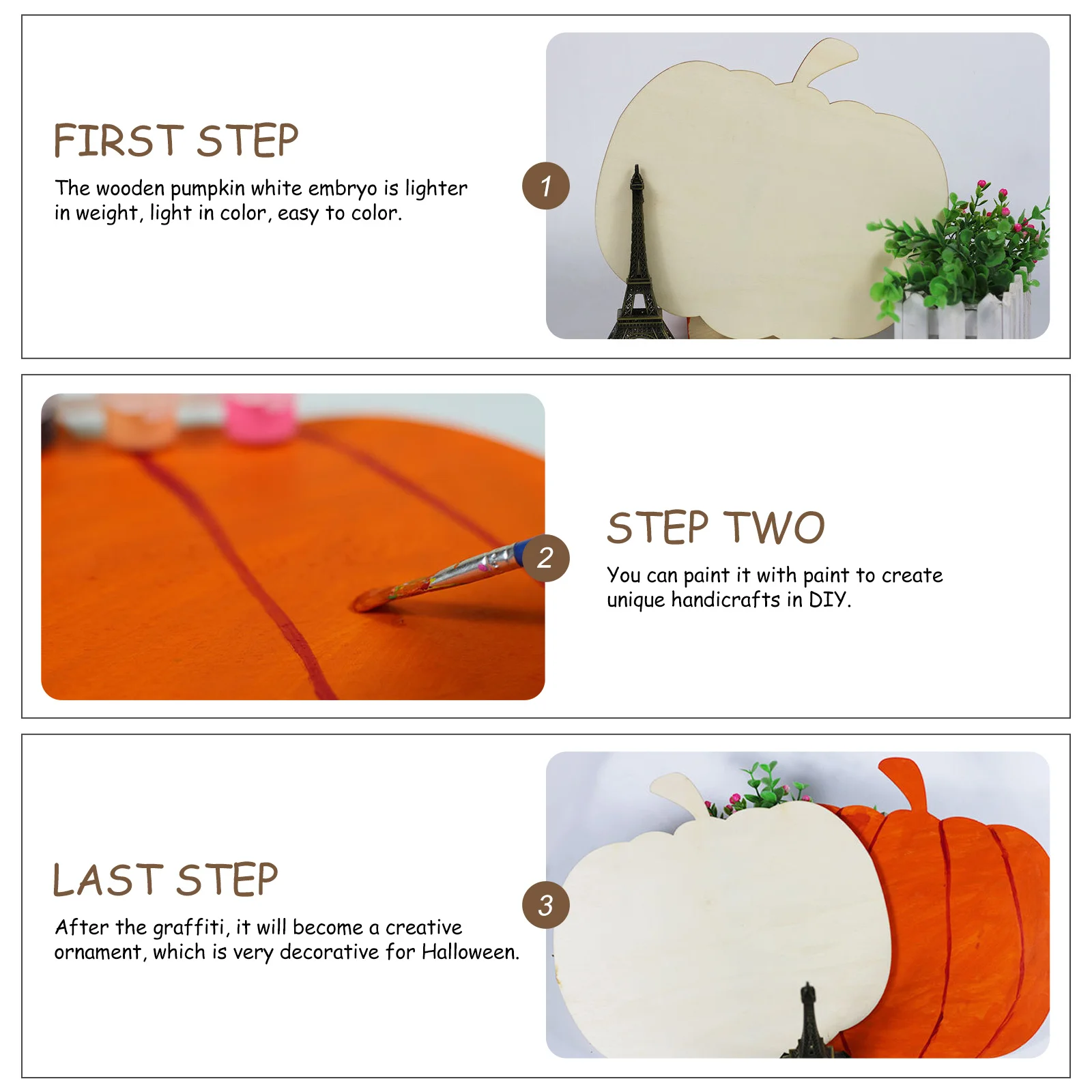 FIRST STEP

The wooden pumpkin white embryo is lighter in weight, light in color, easy to color.

1

2

STEP TWO

You can paint it with paint to create unique handicrafts in DIY.

LAST STEP

After the graffiti, it will become a creative ornament, which is very decorative for Halloween.

3