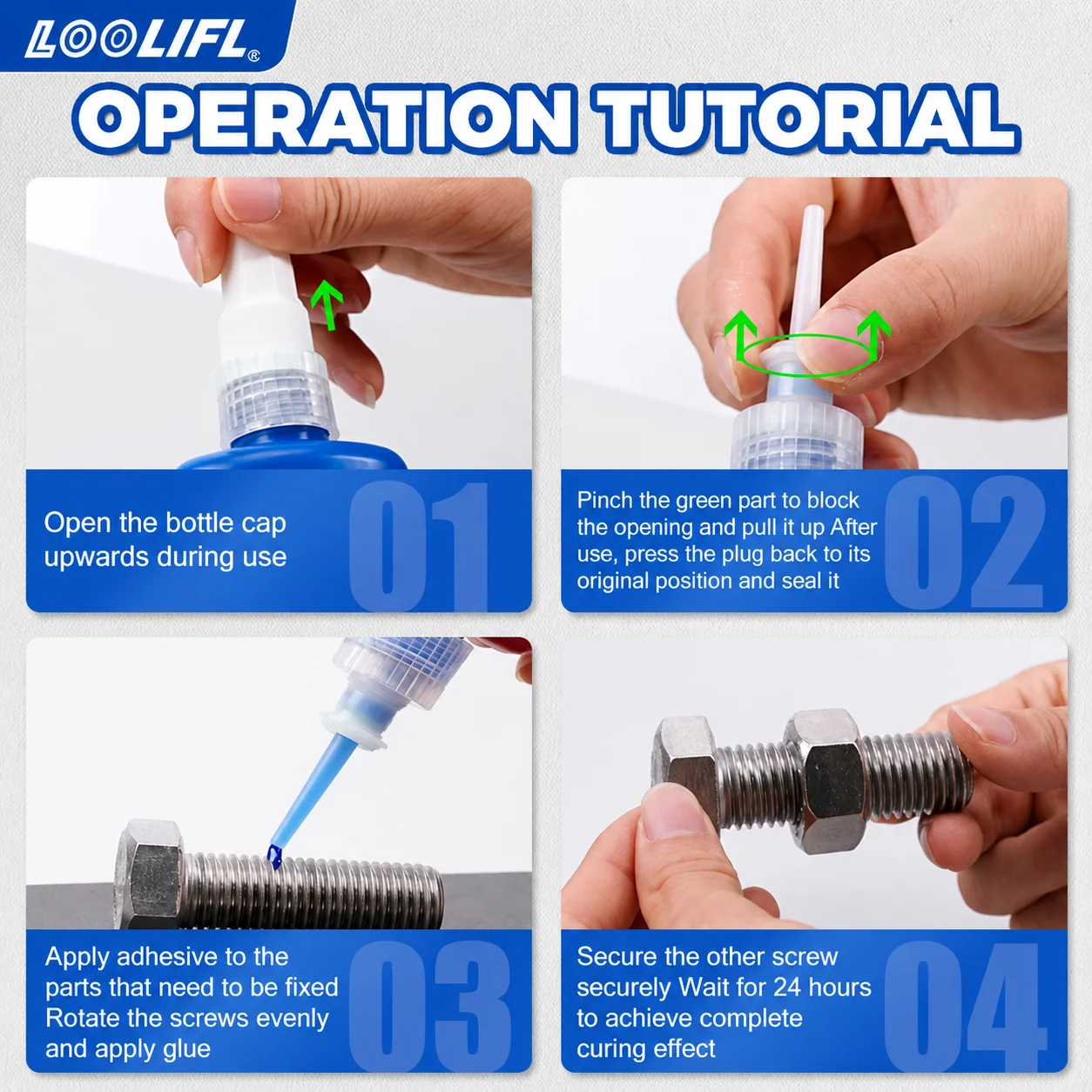 LOOLIFL®

OPERATION TUTORIAL

Open the bottle cap upwards during use

01

Pinch the green part to block the opening and pull it up After use, press the plug back to its original position and seal it

02

Apply adhesive to the parts that need to be fixed Rotate the screws evenly and apply glue

03

Secure the other screw securely Wait for 24 hours to achieve complete curing effect

04