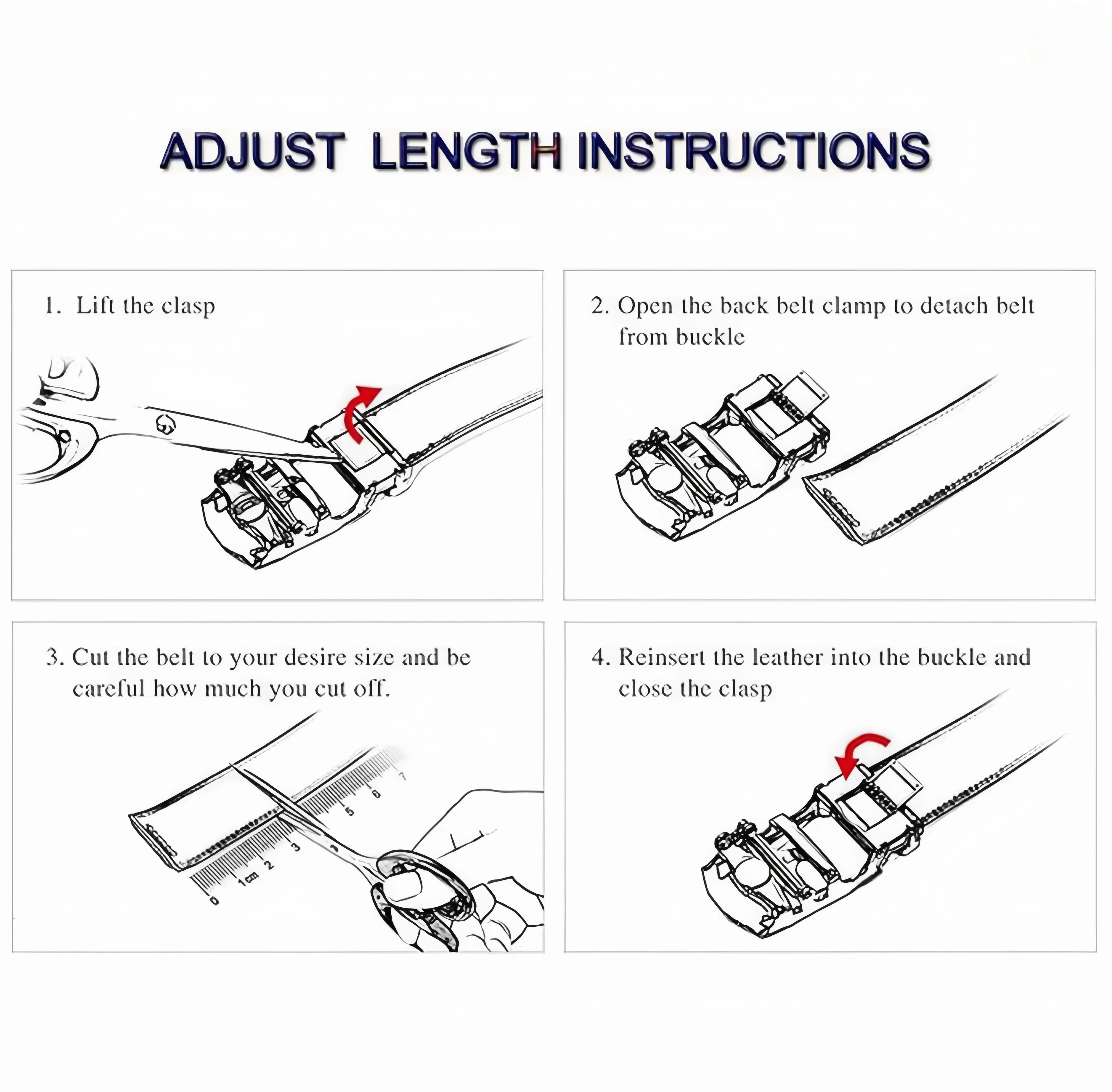 ADJUST LENGTH INSTRUCTIONS

1. Lift the clasp

2. Open the back belt clamp to detach belt from buckle

3. Cut the belt to your desire size and be careful how much you cut off.

0 1cm 2 3 5 6 7

4. Reinsert the leather into the buckle and close the clasp