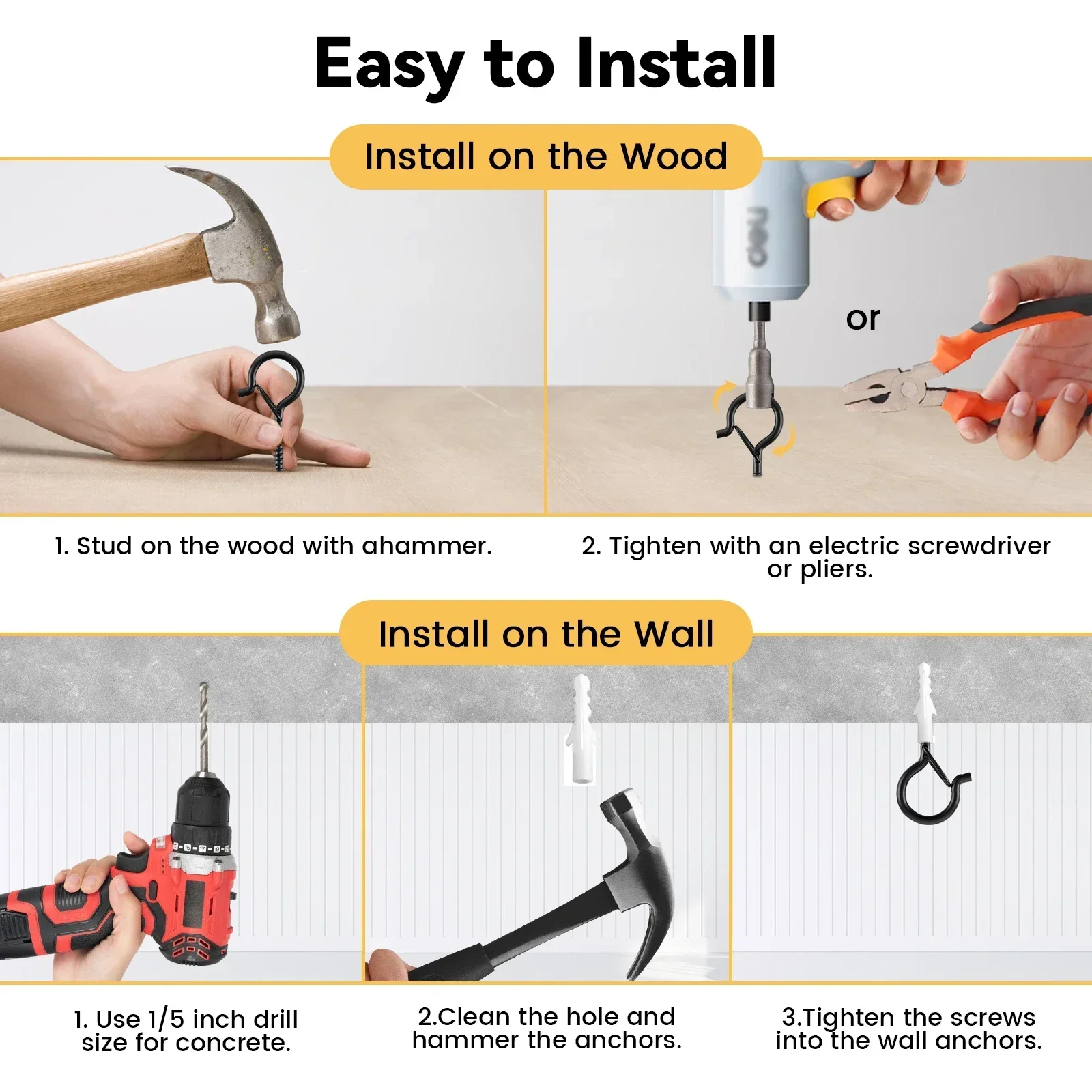 Easy to Install

Install on the Wood

or

1. Stud on the wood with ahammer.

2. Tighten with an electric screwdriver or pliers.

Install on the Wall

1. Use 1/5 inch drill size for concrete.

2.Clean the hole and hammer the anchors.

3.Tighten the screws into the wall anchors.