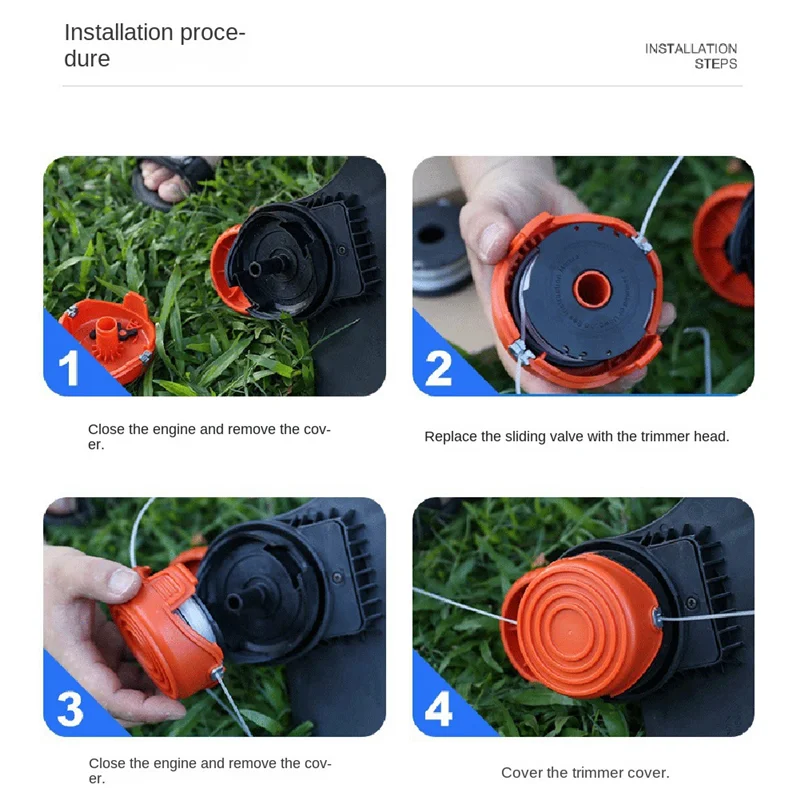 Installation procedure

INSTALLATION STEPS

1

Close the engine and remove the cover.

2

Replace the sliding valve with the trimmer head.

3

Close the engine and remove the cover.

4

Cover the trimmer cover.