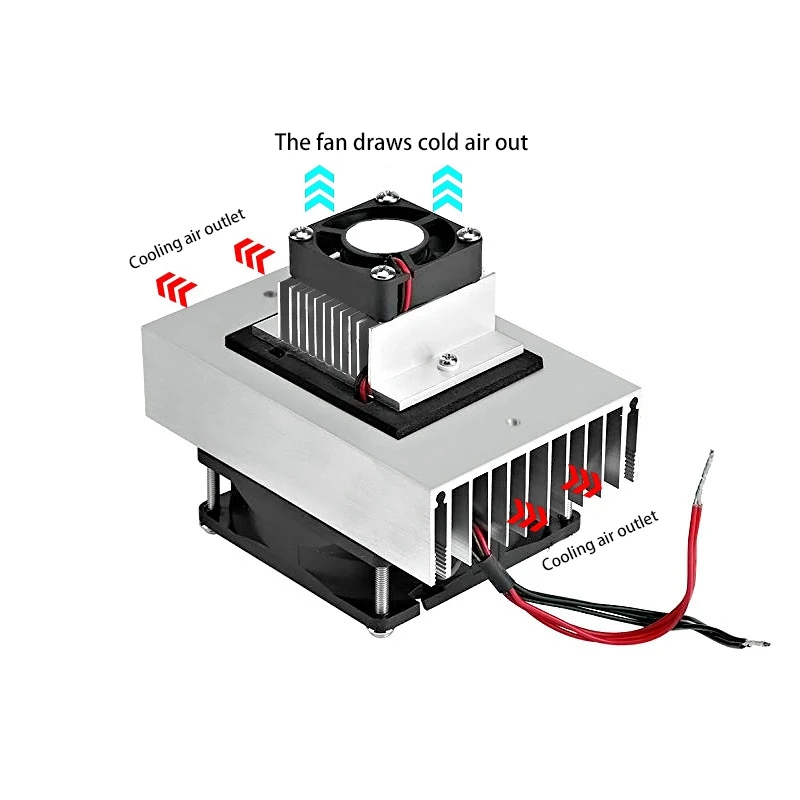 The fan draws cold air out

Cooling air outlet

Cooling air outlet