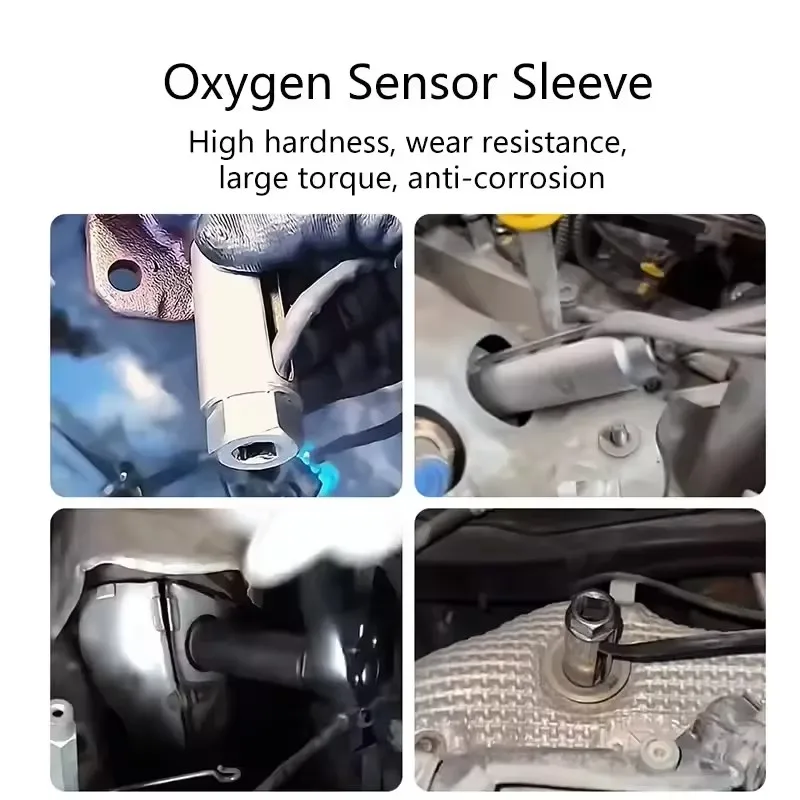 Oxygen Sensor Sleeve

High hardness, wear resistance, large torque, anti-corrosion