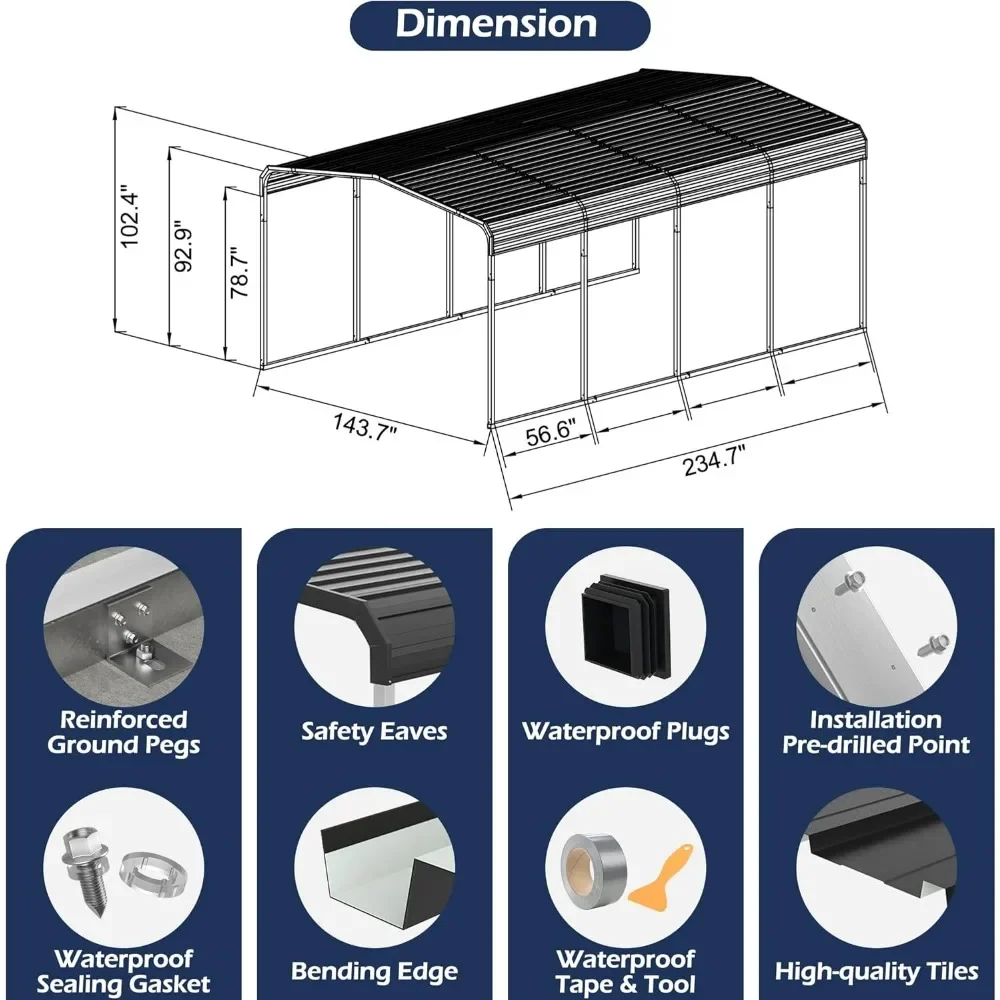 Dimension

102.4"
92.9"
78.7"
143.7"
56.6"
234.7"

Reinforced Ground Pegs

Safety Eaves

Waterproof Plugs

Installation Pre-drilled Point

Waterproof Sealing Gasket

Bending Edge

Waterproof Tape & Tool

High-quality Tiles