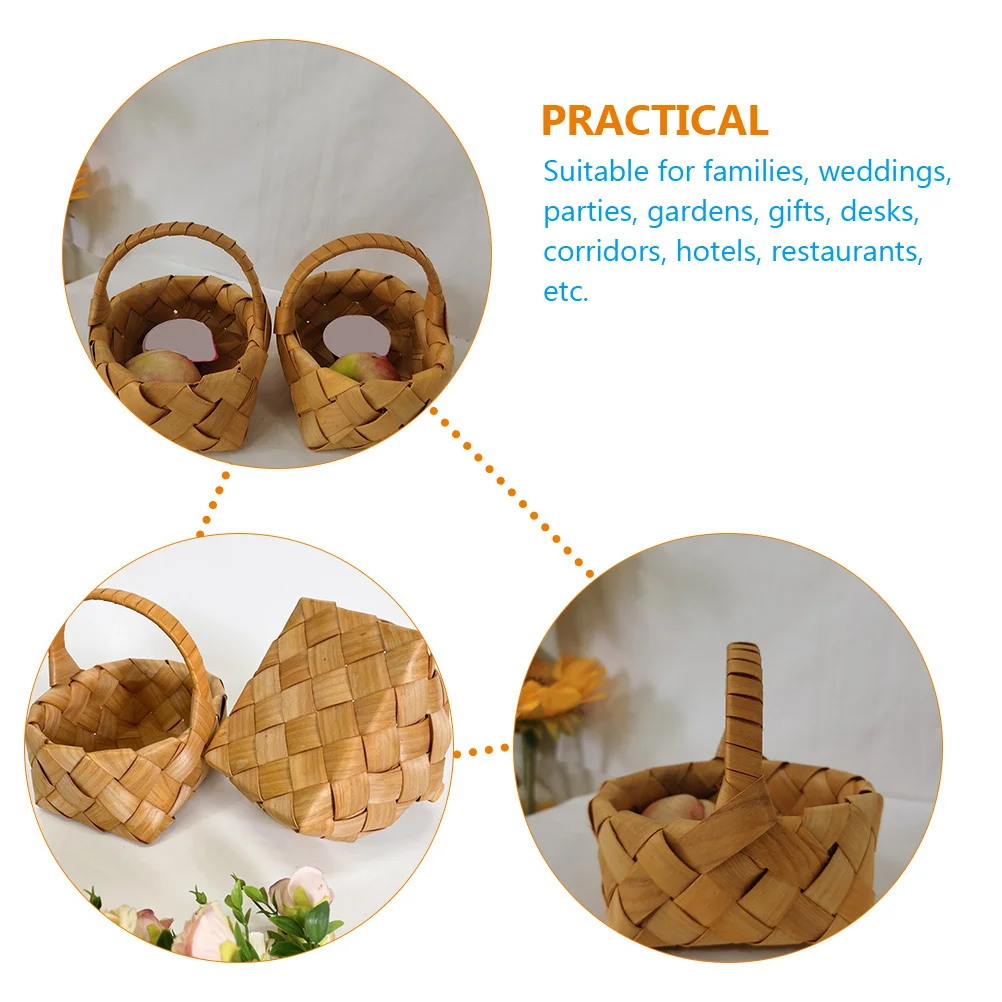 PRACTICAL

Suitable for families, weddings, parties, gardens, gifts, desks, corridors, hotels, restaurants, etc.