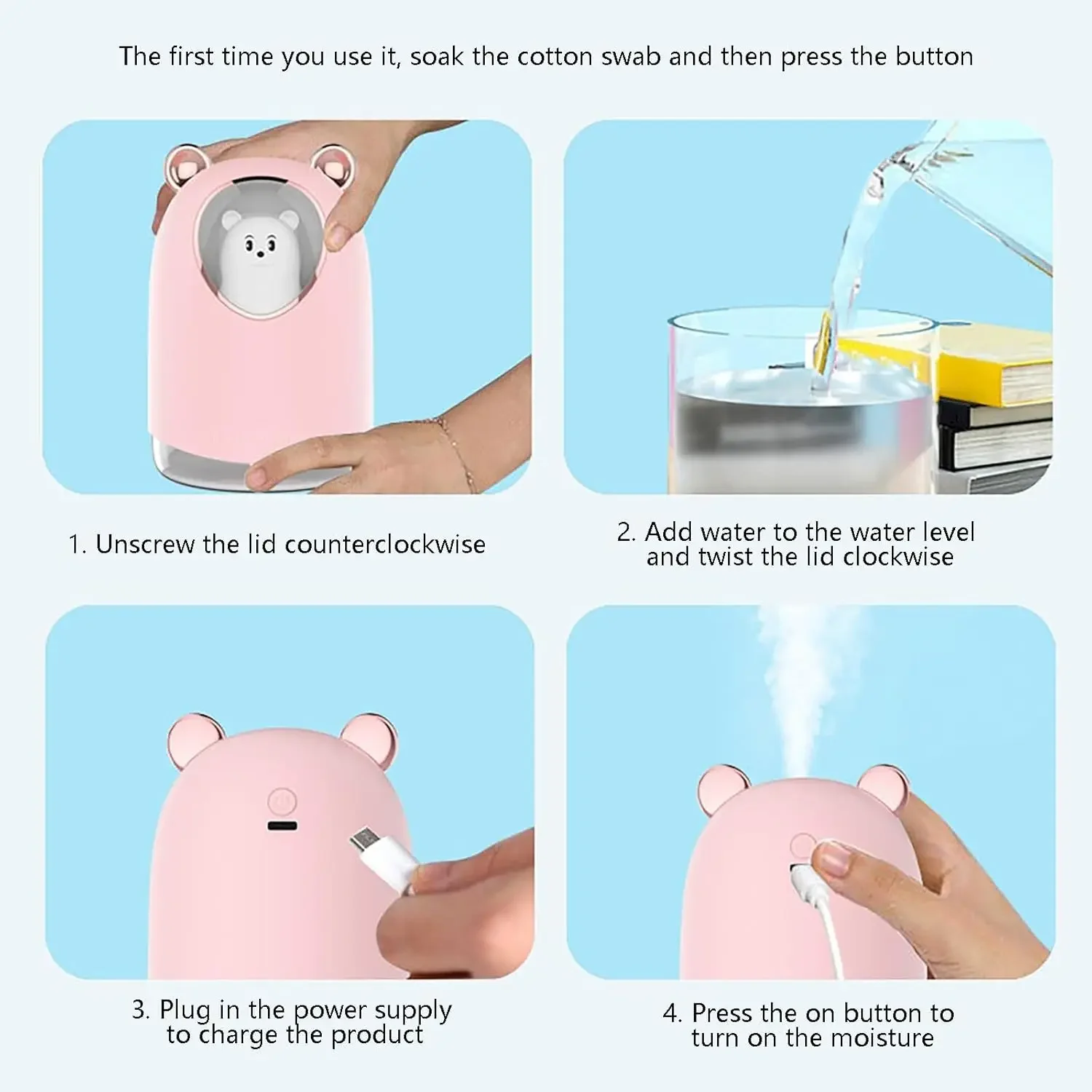 The first time you use it, soak the cotton swab and then press the button

1. Unscrew the lid counterclockwise

2. Add water to the water level and twist the lid clockwise

3. Plug in the power supply to charge the product

4. Press the on button to turn on the moisture