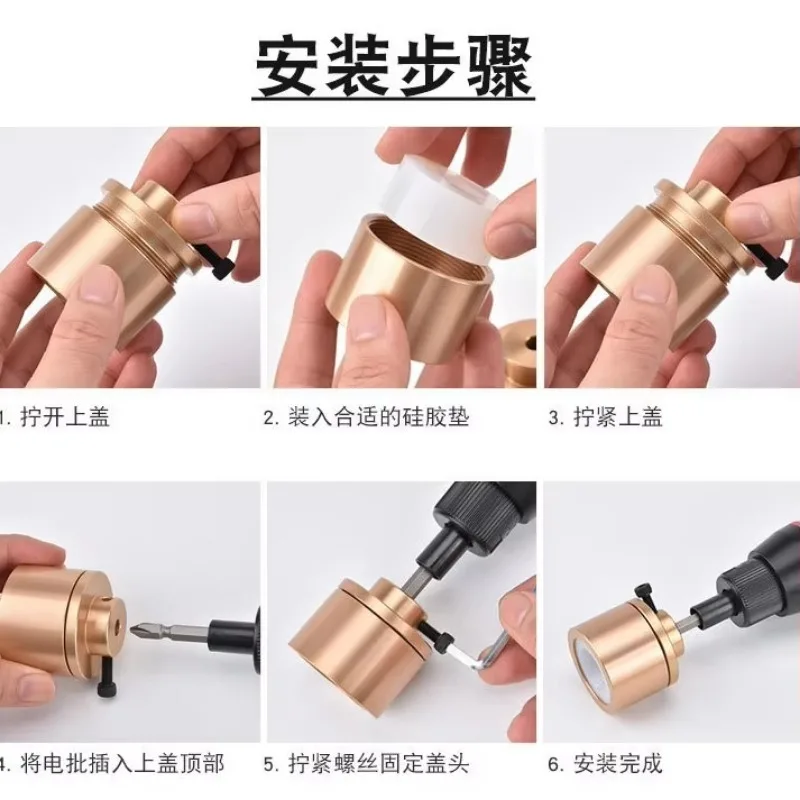 安装步骤

1. 拧开上盖

2. 装入合适的硅胶垫

3. 拧紧上盖

4. 将电批插入上盖顶部

5. 拧紧螺丝固定盖头

6. 安装完成