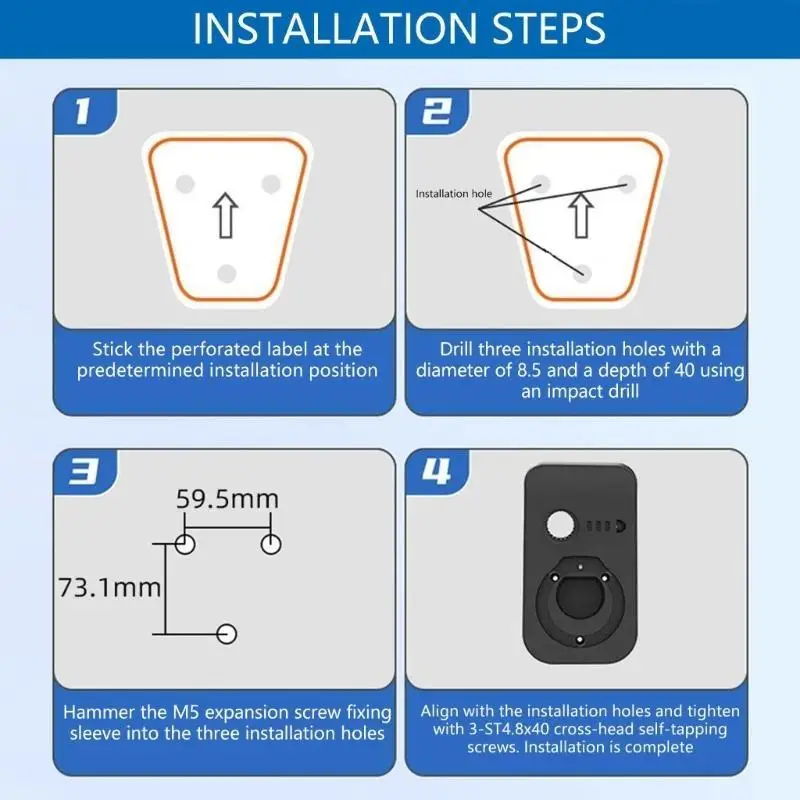 INSTALLATION STEPS

1

Stick the perforated label at the predetermined installation position

2

Installation hole

Drill three installation holes with a diameter of 8.5 and a depth of 40 using an impact drill

3

59.5mm

73.1mm

Hammer the M5 expansion screw fixing sleeve into the three installation holes

4

Align with the installation holes and tighten with 3-ST4.8x40 cross-head self-tapping screws. Installation is complete