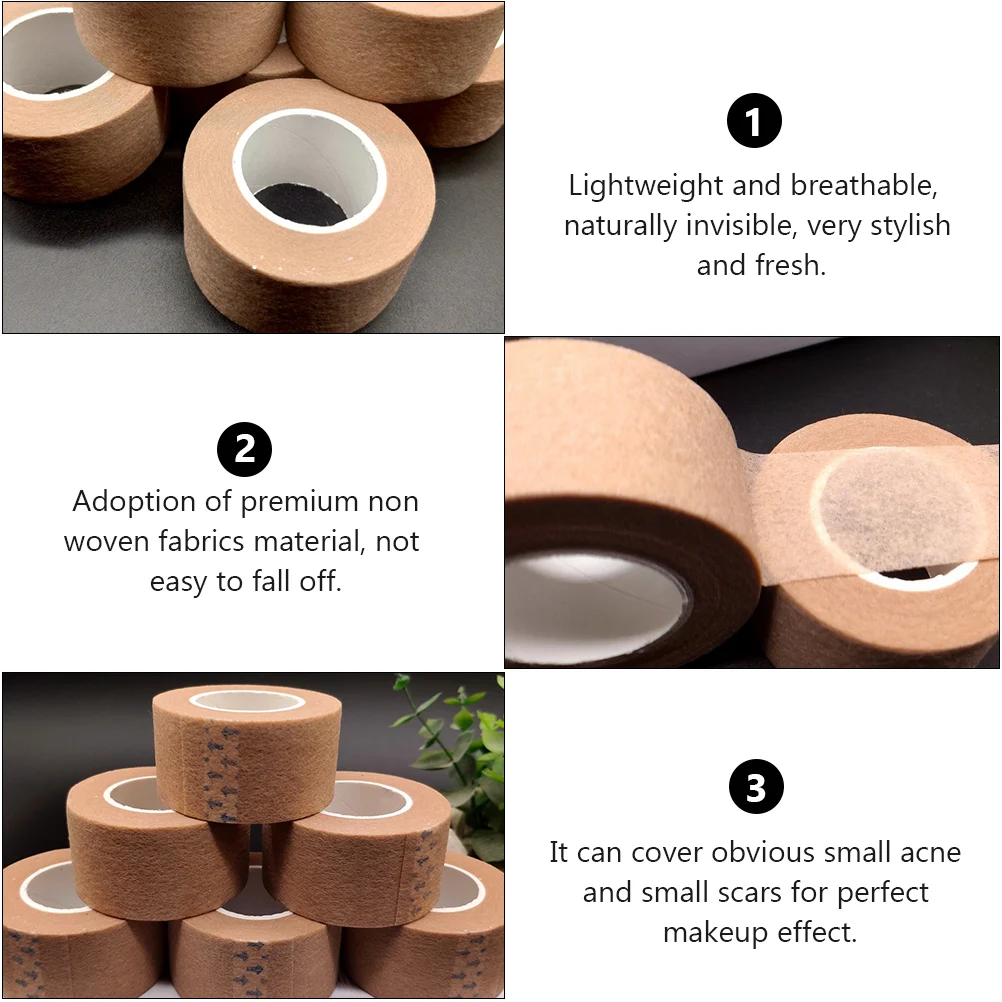 1

Lightweight and breathable, naturally invisible, very stylish and fresh.

2

Adoption of premium non woven fabrics material, not easy to fall off.

3

It can cover obvious small acne and small scars for perfect makeup effect.