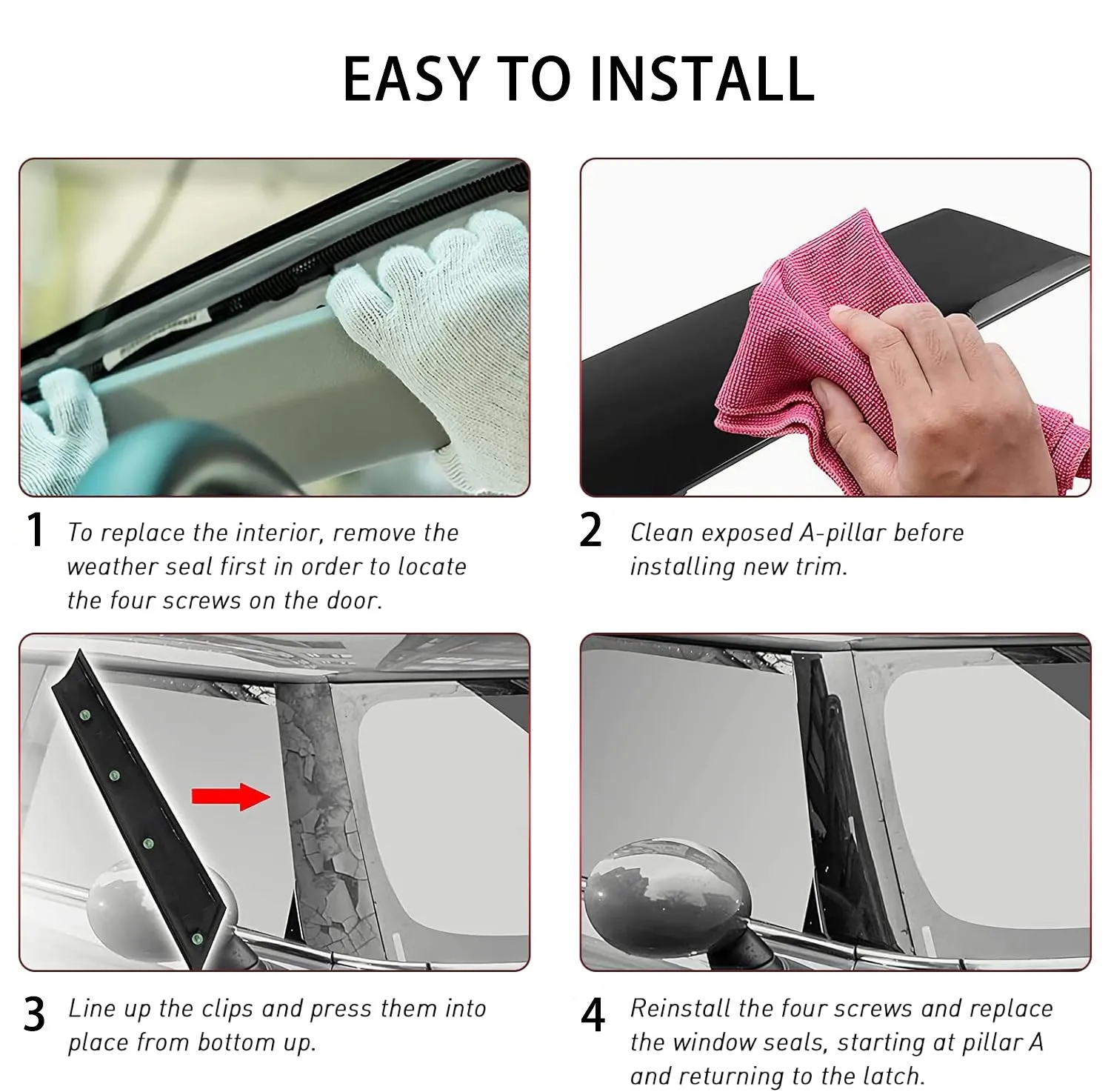 EASY TO INSTALL

1 To replace the interior, remove the weather seal first in order to locate the four screws on the door.

2 Clean exposed A-pillar before installing new trim.

3 Line up the clips and press them into place from bottom up.

4 Reinstall the four screws and replace the window seals, starting at pillar A and returning to the latch.