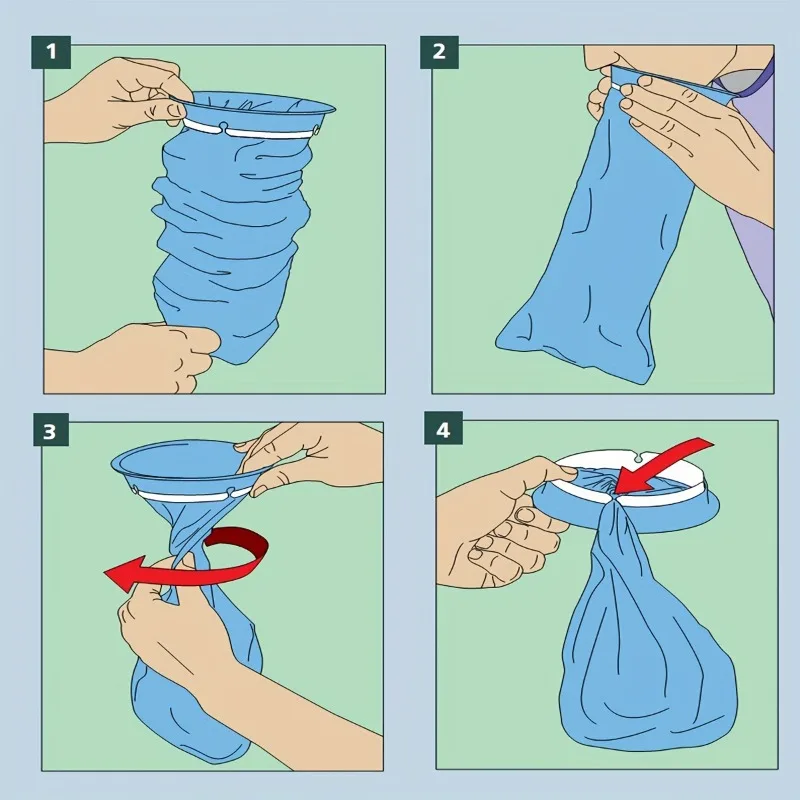 1

2

3

4