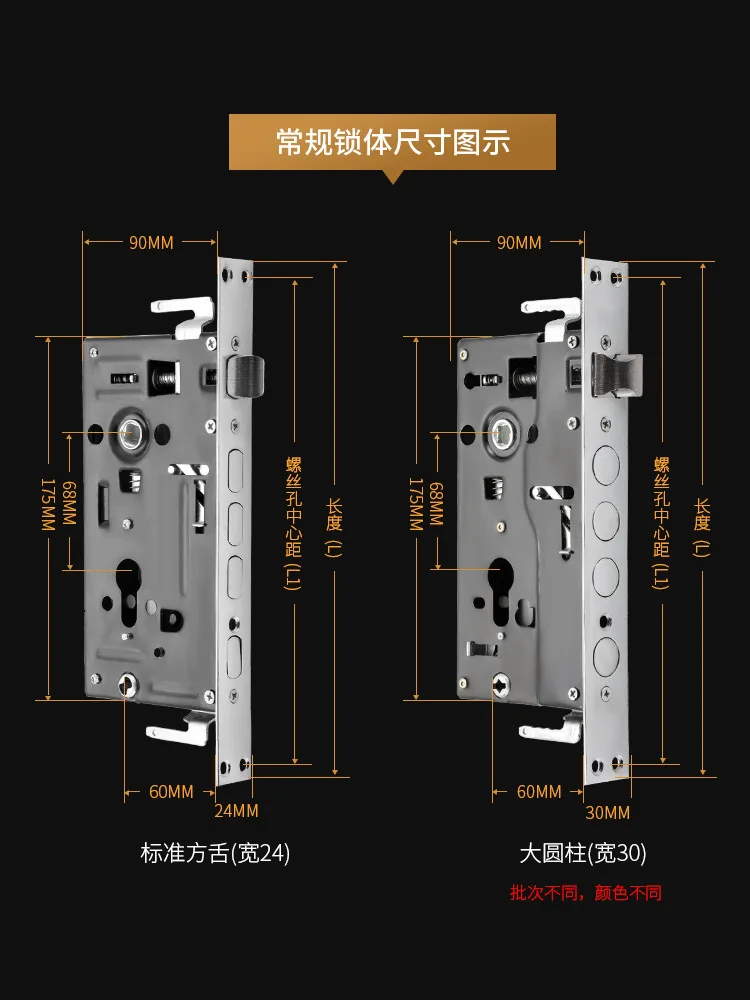 常规锁体尺寸图示

90MM
175MM
68MM
螺丝孔中心距（L1）
长度（L）
60MM
24MM
标准方舌(宽24)

90MM
175MM
68MM
螺丝孔中心距（L1）
长度（L）
60MM
30MM
大圆柱(宽30)

批次不同，颜色不同