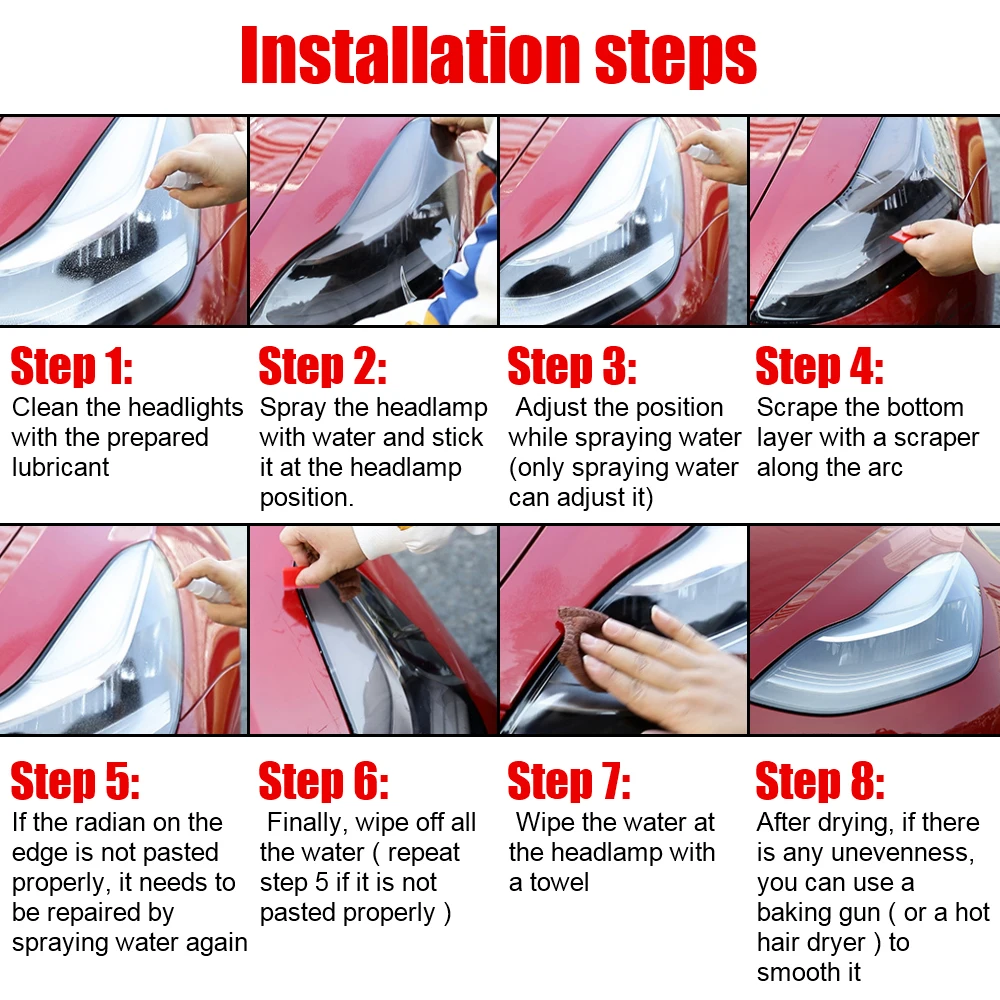 Installation steps

Step 1:
Clean the headlights with the prepared lubricant

Step 2:
Spray the headlamp with water and stick it at the headlamp position.

Step 3:
Adjust the position while spraying water (only spraying water can adjust it)

Step 4:
Scrape the bottom layer with a scraper along the arc

Step 5:
If the radian on the edge is not pasted properly, it needs to be repaired by spraying water again

Step 6:
Finally, wipe off all the water ( repeat step 5 if it is not pasted properly )

Step 7:
Wipe the water at the headlamp with a towel

Step 8:
After drying, if there is any unevenness, you can use a baking gun ( or a hot hair dryer ) to smooth it