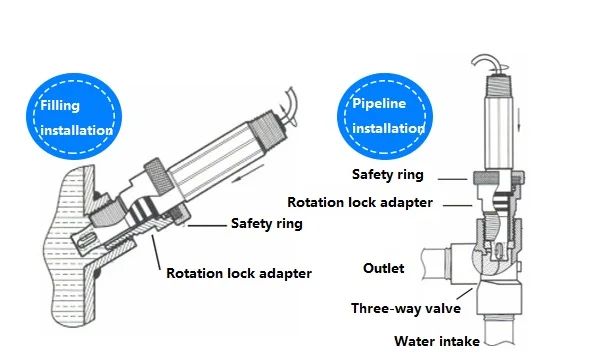 Filling installation

Safety ring

Rotation lock adapter

Pipeline installation

Safety ring

Rotation lock adapter

Outlet

Three-way valve

Water intake