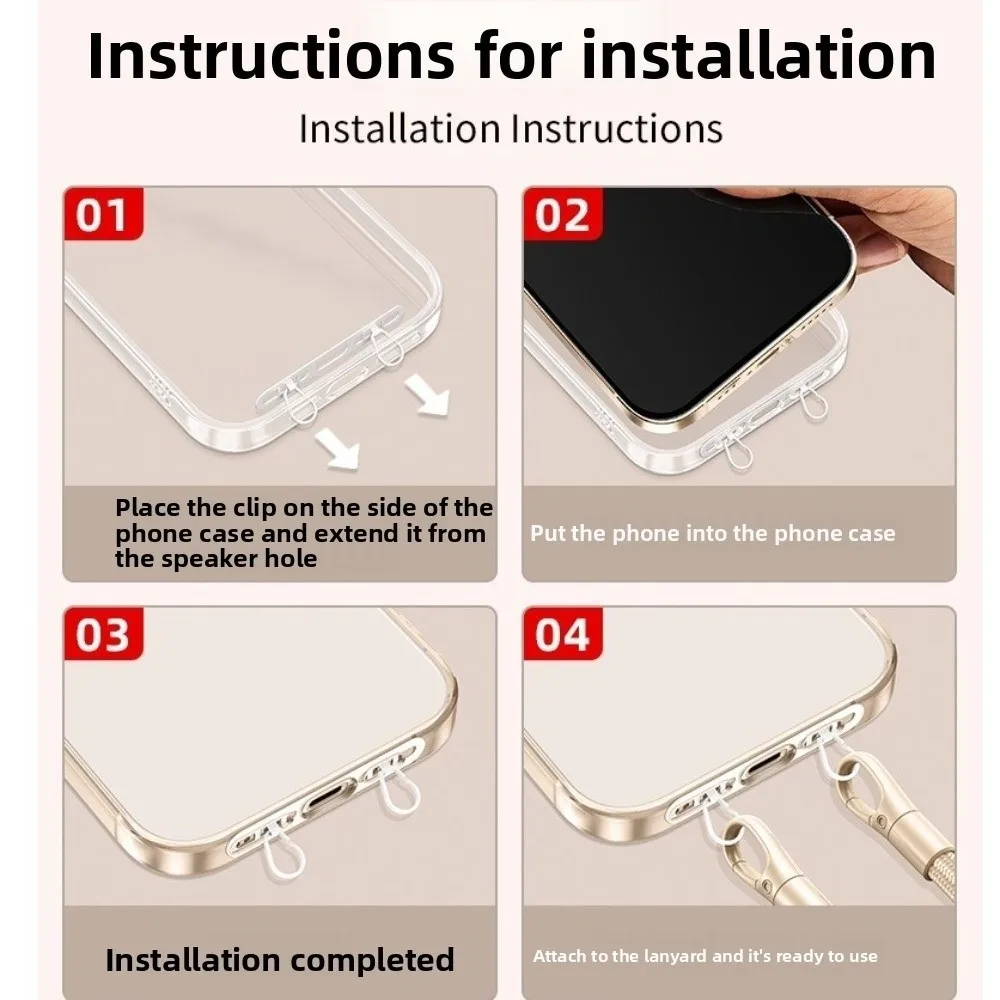 Instructions for installation

Installation Instructions

01

Place the clip on the side of the phone case and extend it from the speaker hole

02

Put the phone into the phone case

03

Installation completed

04

Attach to the lanyard and it's ready to use