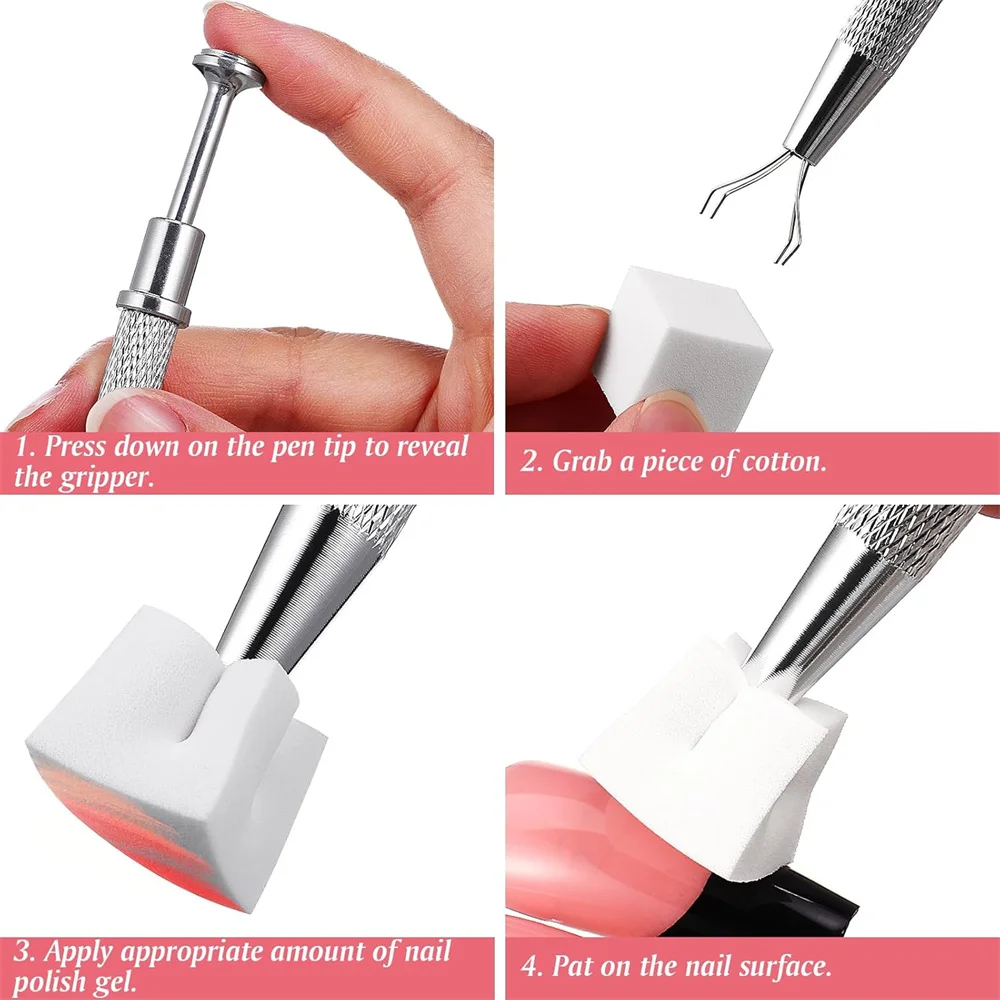 1. Press down on the pen tip to reveal the gripper.

2. Grab a piece of cotton.

3. Apply appropriate amount of nail polish gel.

4. Pat on the nail surface.