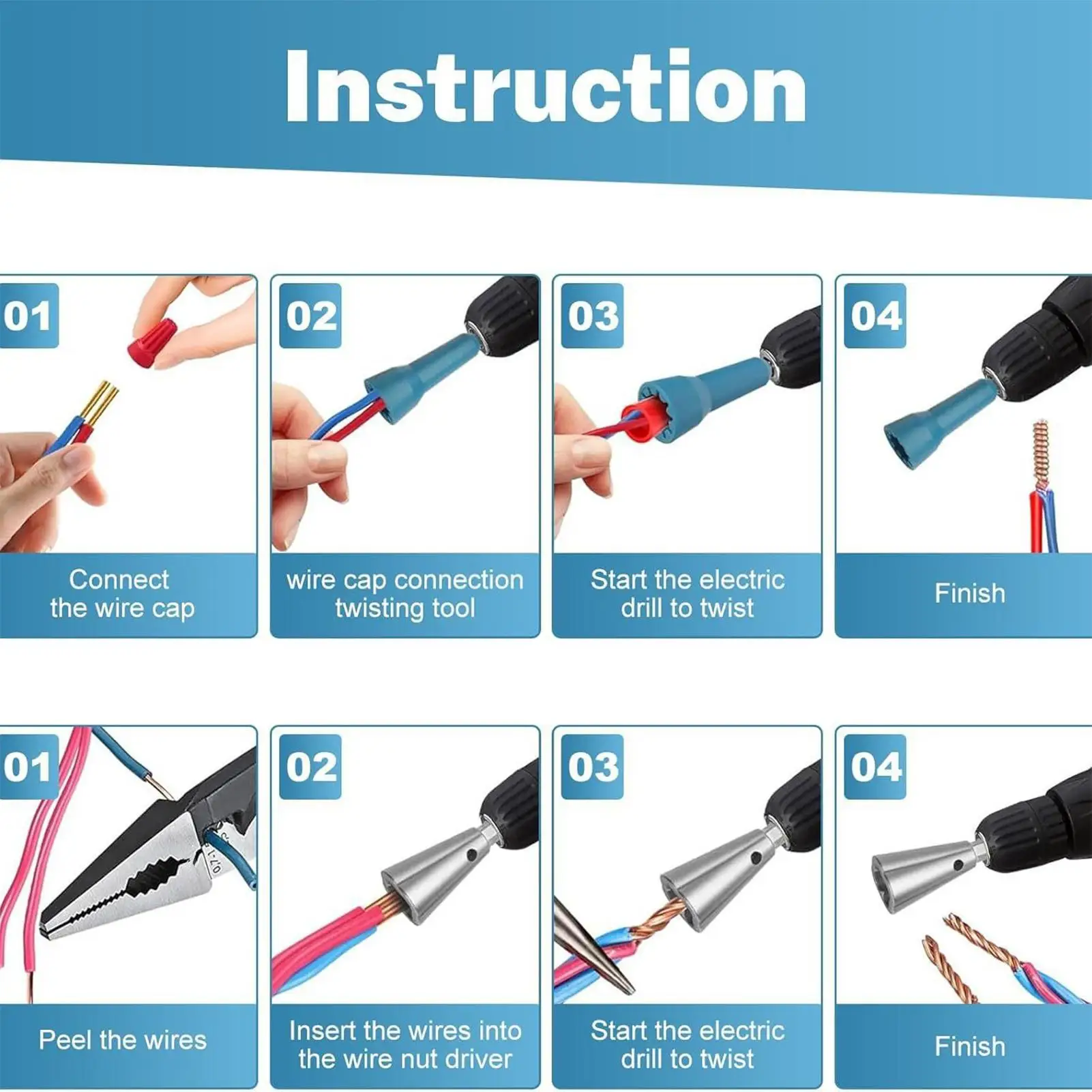 Instruction

01
Connect the wire cap

02
wire cap connection twisting tool

03
Start the electric drill to twist

04
Finish

01
Peel the wires

02
Insert the wires into the wire nut driver

03
Start the electric drill to twist

04
Finish