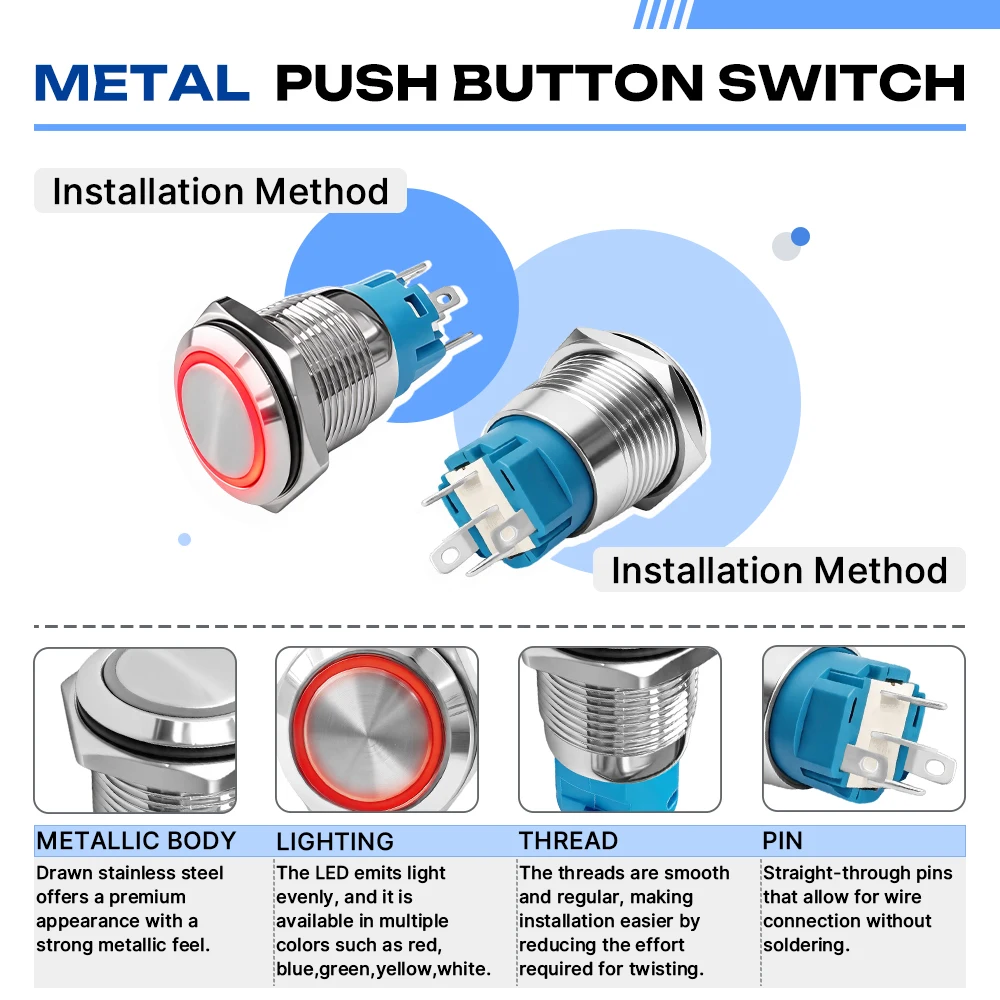 METAL PUSH BUTTON SWITCH

Installation Method

Installation Method

METALLIC BODY

Drawn stainless steel offers a premium appearance with a strong metallic feel.

LIGHTING

The LED emits light evenly, and it is available in multiple colors such as red, blue,green,yellow,white.

THREAD

The threads are smooth and regular, making installation easier by reducing the effort required for twisting.

PIN

Straight-through pins that allow for wire connection without soldering.