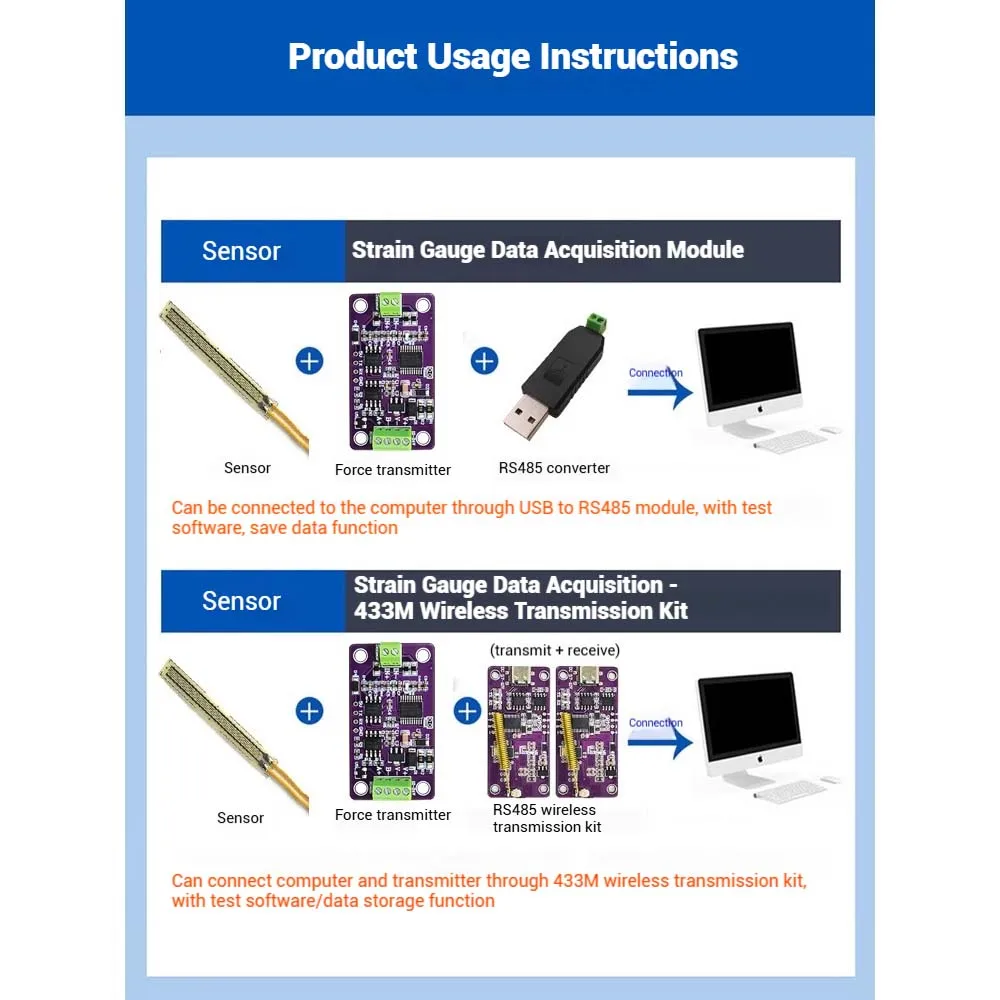 Product Usage Instructions

Sensor

Strain Gauge Data Acquisition Module

Sensor

Force transmitter

RS485 converter

Connection

Can be connected to the computer through USB to RS485 module, with test software, save data function

Sensor

Strain Gauge Data Acquisition - 433M Wireless Transmission Kit

(transmit + receive)

Sensor

Force transmitter

RS485 wireless transmission kit

Connection

Can connect computer and transmitter through 433M wireless transmission kit, with test software/data storage function