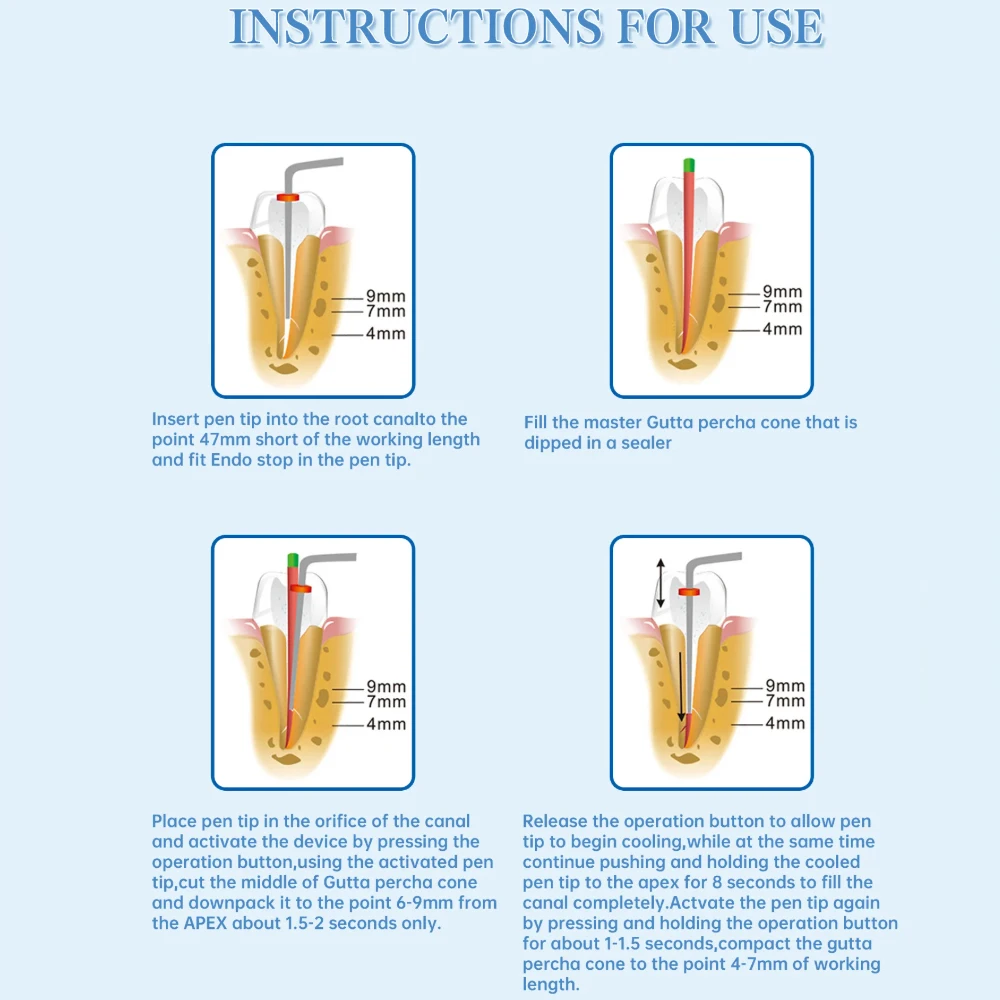 INSTRUCTIONS FOR USE

9mm
7mm
4mm

Insert pen tip into the root canalto the point 47mm short of the working length and fit Endo stop in the pen tip.

9mm
7mm
4mm

Fill the master Gutta percha cone that is dipped in a sealer

9mm
7mm
4mm

Place pen tip in the orifice of the canal and activate the device by pressing the operation button,using the activated pen tip,cut the middle of Gutta percha cone and downpack it to the point 6-9mm from the APEX about 1.5-2 seconds only.

9mm
7mm
4mm

Release the operation button to allow pen tip to begin cooling,while at the same time continue pushing and holding the cooled pen tip to the apex for 8 seconds to fill the canal completely.Actvate the pen tip again by pressing and holding the operation button for about 1-1.5 seconds,compact the gutta percha cone to the point 4-7mm of working length.