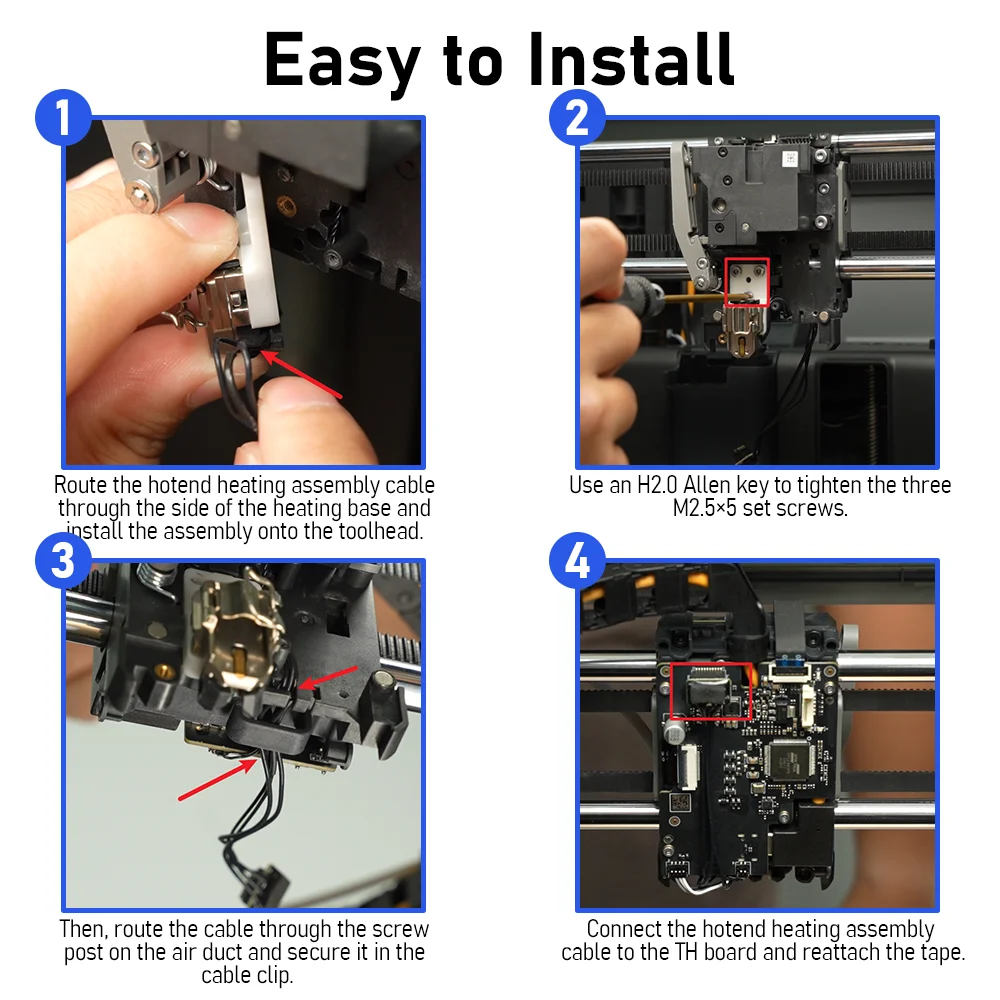 Easy to Install

1

Route the hotend heating assembly cable through the side of the heating base and install the assembly onto the toolhead.

2

Use an H2.0 Allen key to tighten the three M2.5×5 set screws.

3

Then, route the cable through the screw post on the air duct and secure it in the cable clip.

4

Connect the hotend heating assembly cable to the TH board and reattach the tape.