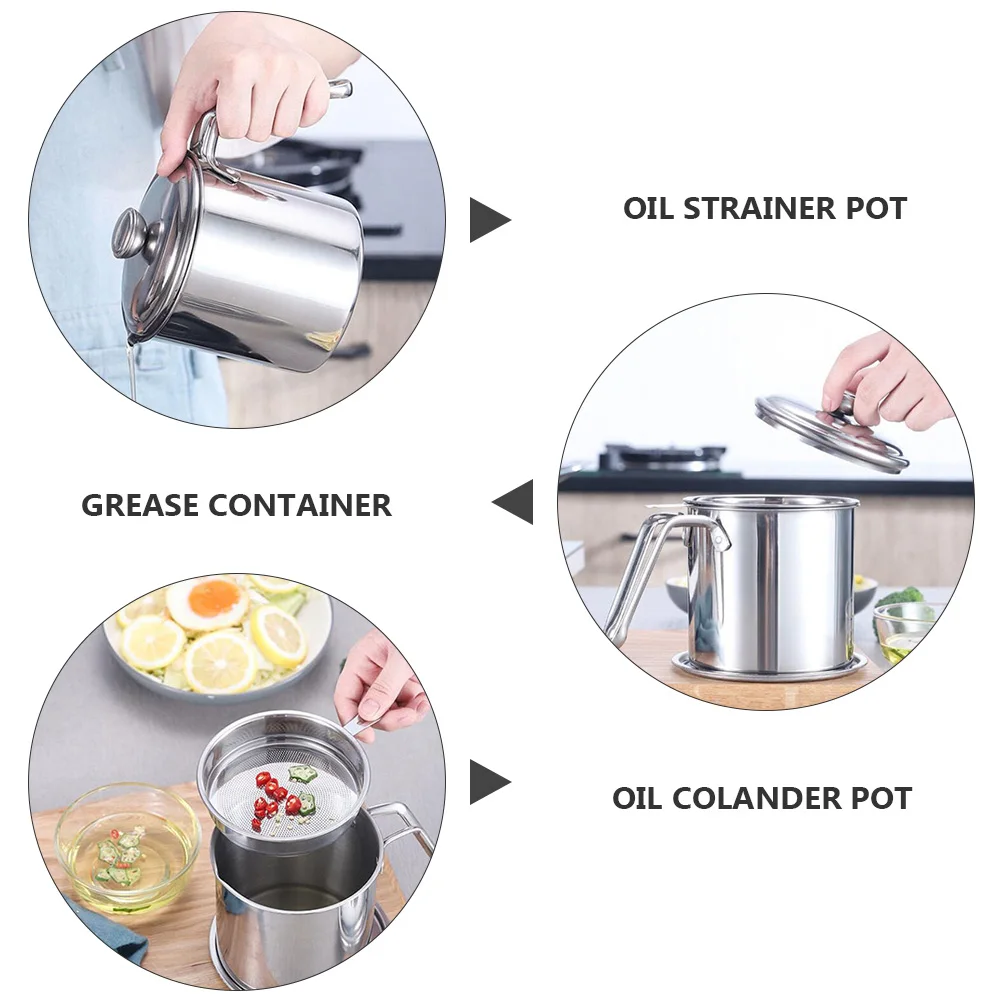 OIL STRAINER POT

GREASE CONTAINER

OIL COLANDER POT