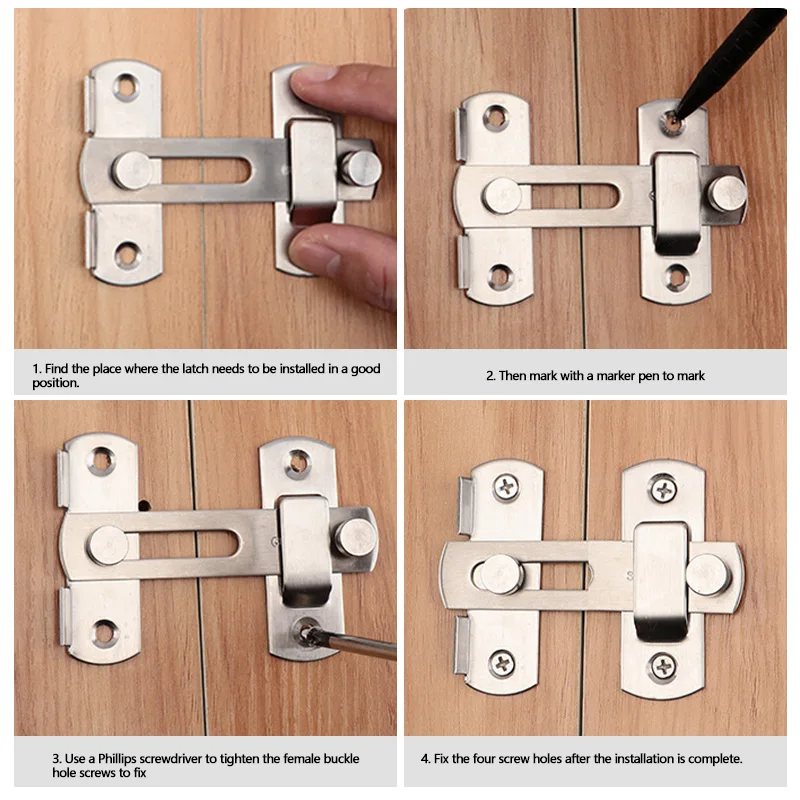 1. Find the place where the latch needs to be installed in a good position.

2. Then mark with a marker pen to mark

3. Use a Phillips screwdriver to tighten the female buckle hole screws to fix

4. Fix the four screw holes after the installation is complete.