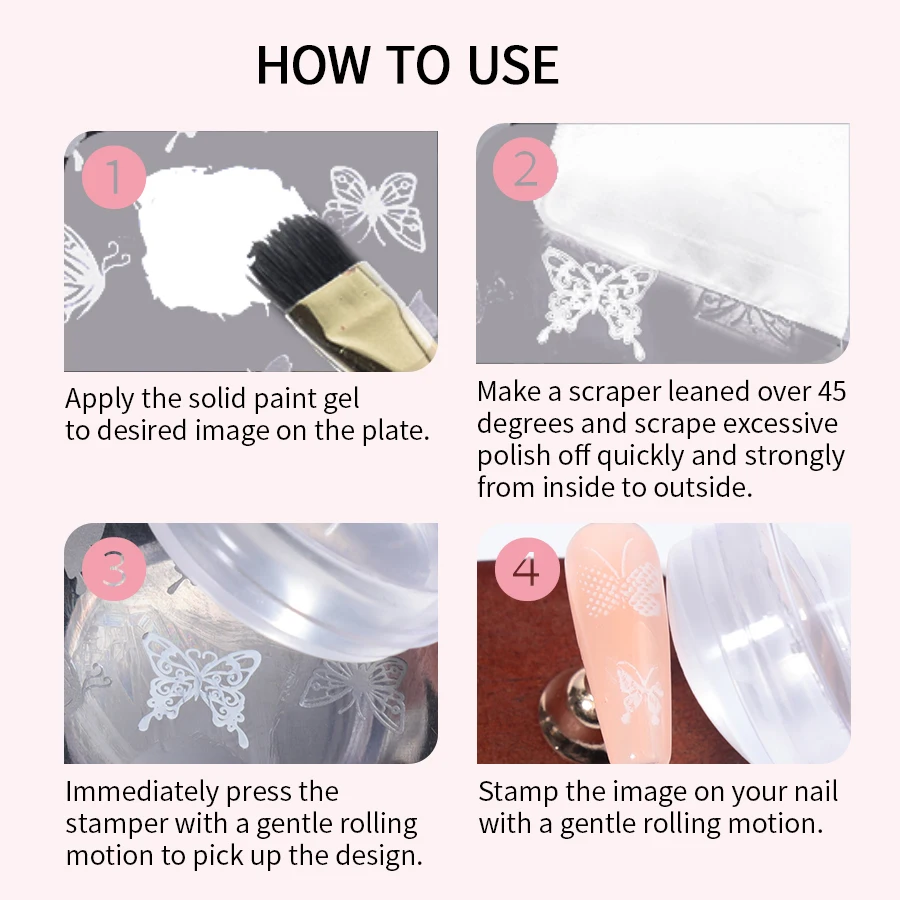 HOW TO USE

1

Apply the solid paint gel to desired image on the plate.

2

Make a scraper leaned over 45 degrees and scrape excessive polish off quickly and strongly from inside to outside.

3

Immediately press the stamper with a gentle rolling motion to pick up the design.

4

Stamp the image on your nail with a gentle rolling motion.