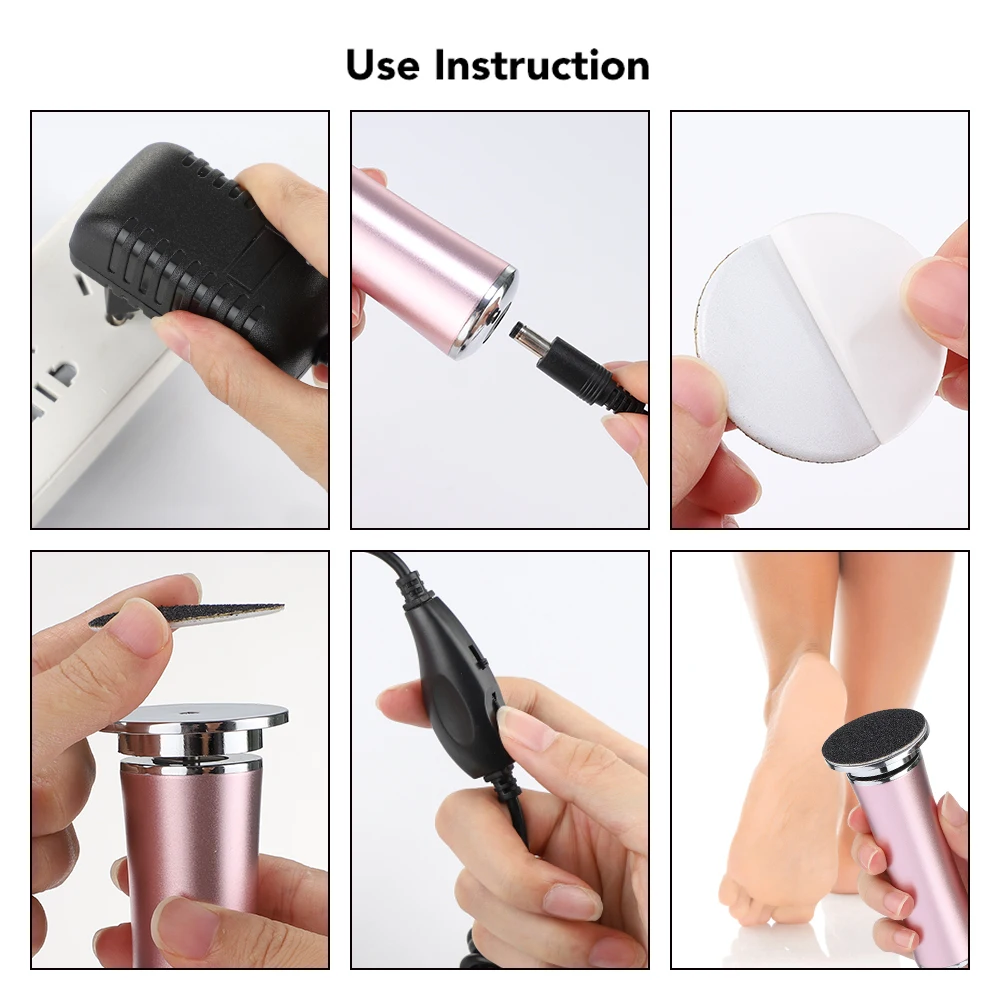 Use Instruction