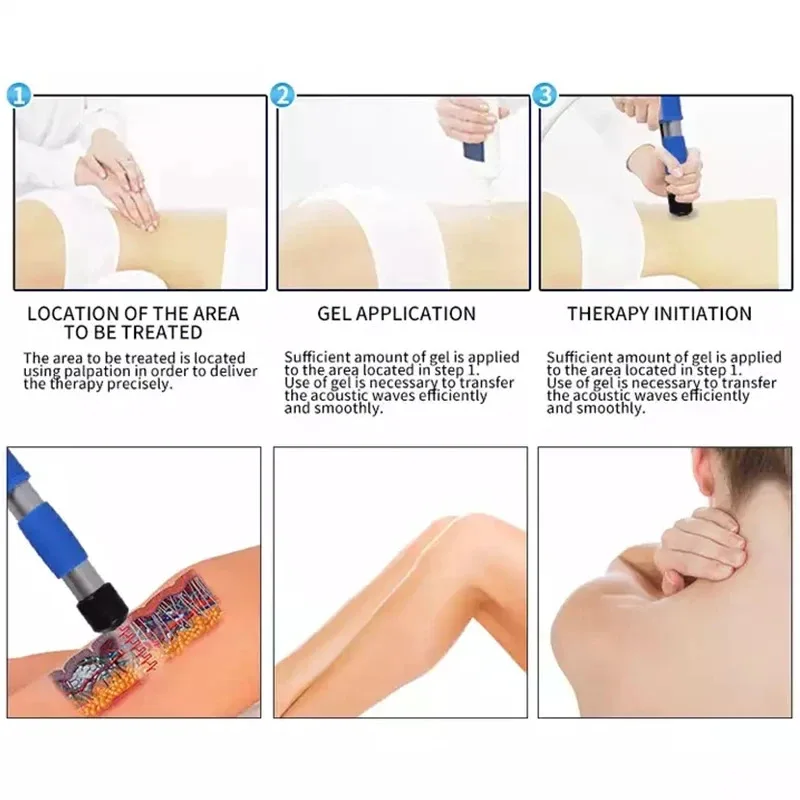 1

LOCATION OF THE AREA TO BE TREATED

The area to be treated is located using palpation in order to deliver the therapy precisely.

2

GEL APPLICATION

Sufficient amount of gel is applied to the area located in step 1.
Use of gel is necessary to transfer the acoustic waves efficiently and smoothly.

3

THERAPY INITIATION

Sufficient amount of gel is applied to the area located in step 1.
Use of gel is necessary to transfer the acoustic waves efficiently and smoothly.