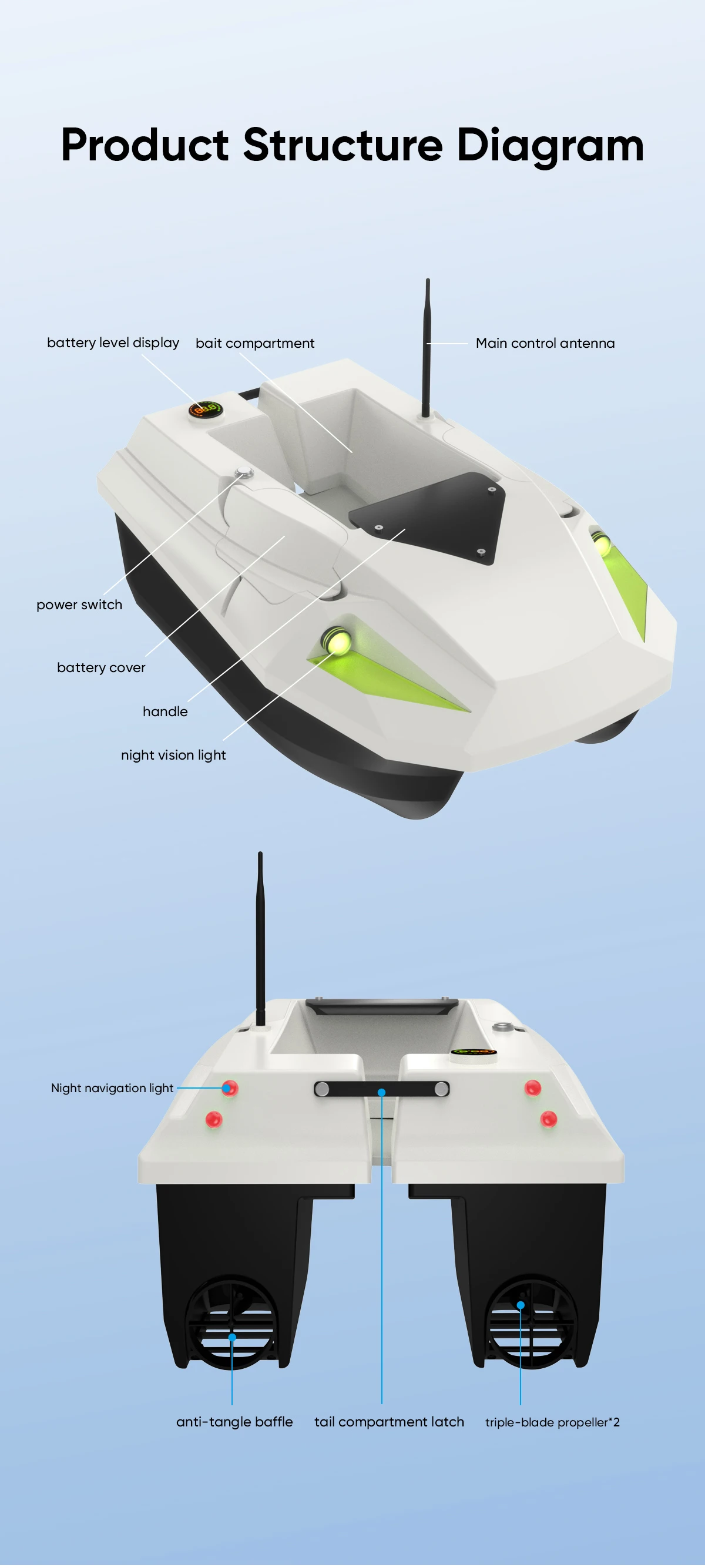 Product Structure Diagram

battery level display

bait compartment

Main control antenna

power switch

battery cover

handle

night vision light

Night navigation light

anti-tangle baffle

tail compartment latch

triple-blade propeller*2