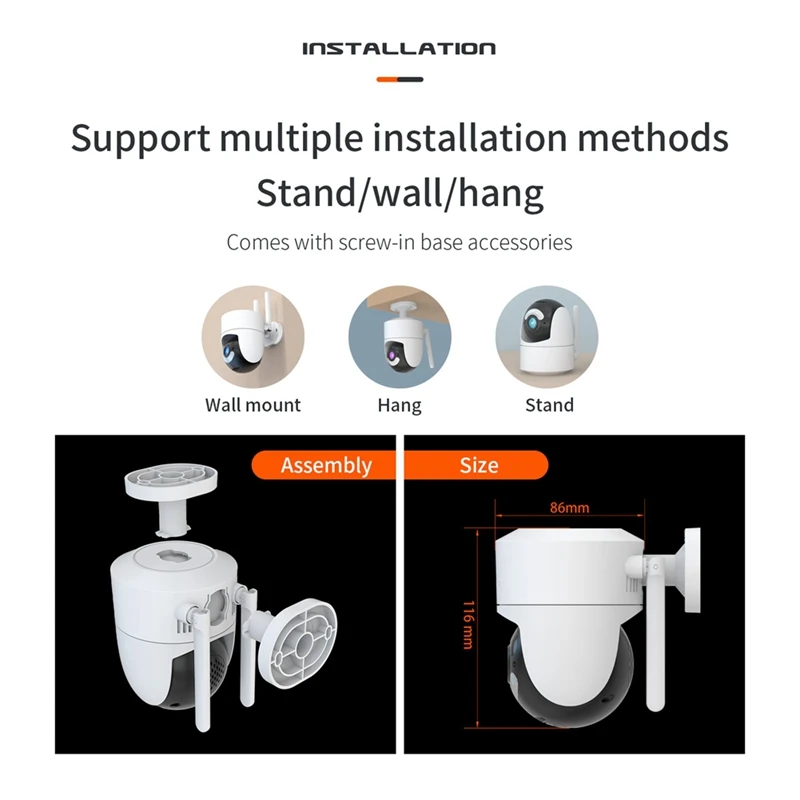 INSTALLATION

Support multiple installation methods
Stand/wall/hang

Comes with screw-in base accessories

Wall mount

Hang

Stand

Assembly

Size

86mm

116 mm