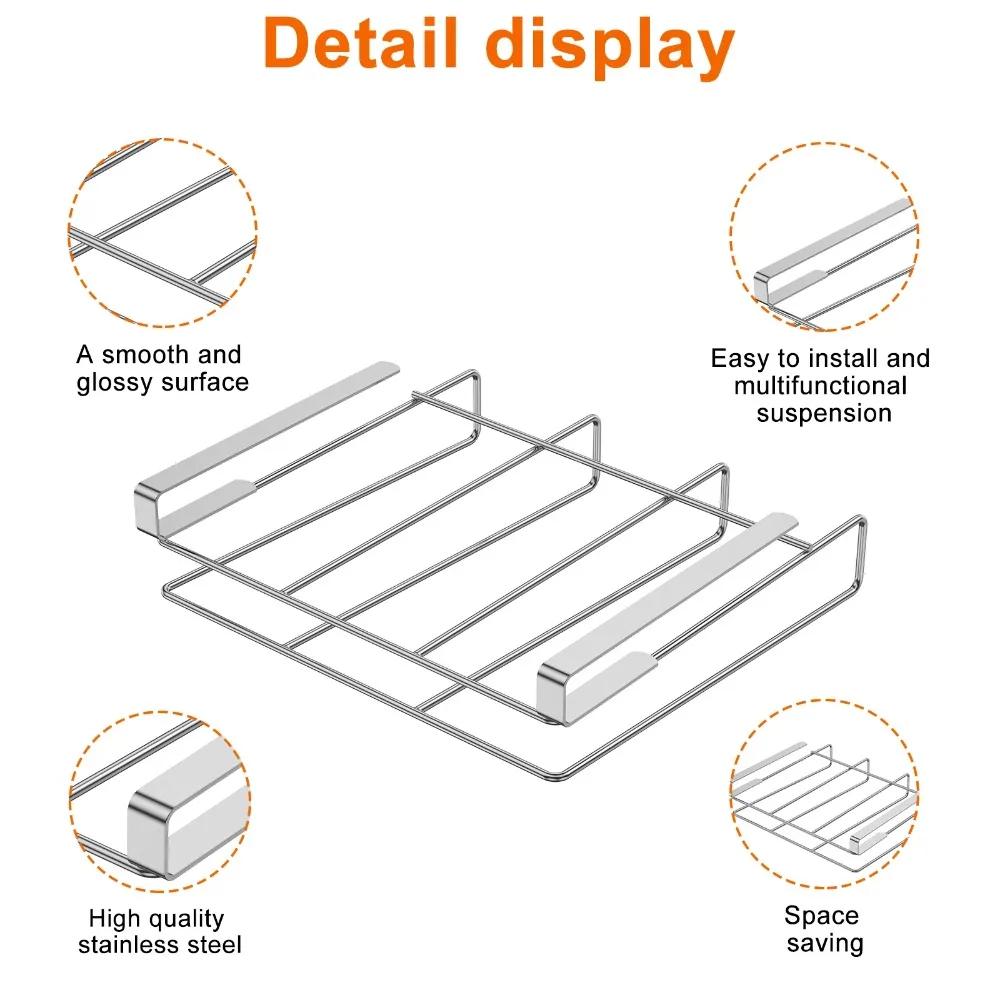 Detail display

A smooth and glossy surface

Easy to install and multifunctional suspension

High quality stainless steel

Space saving