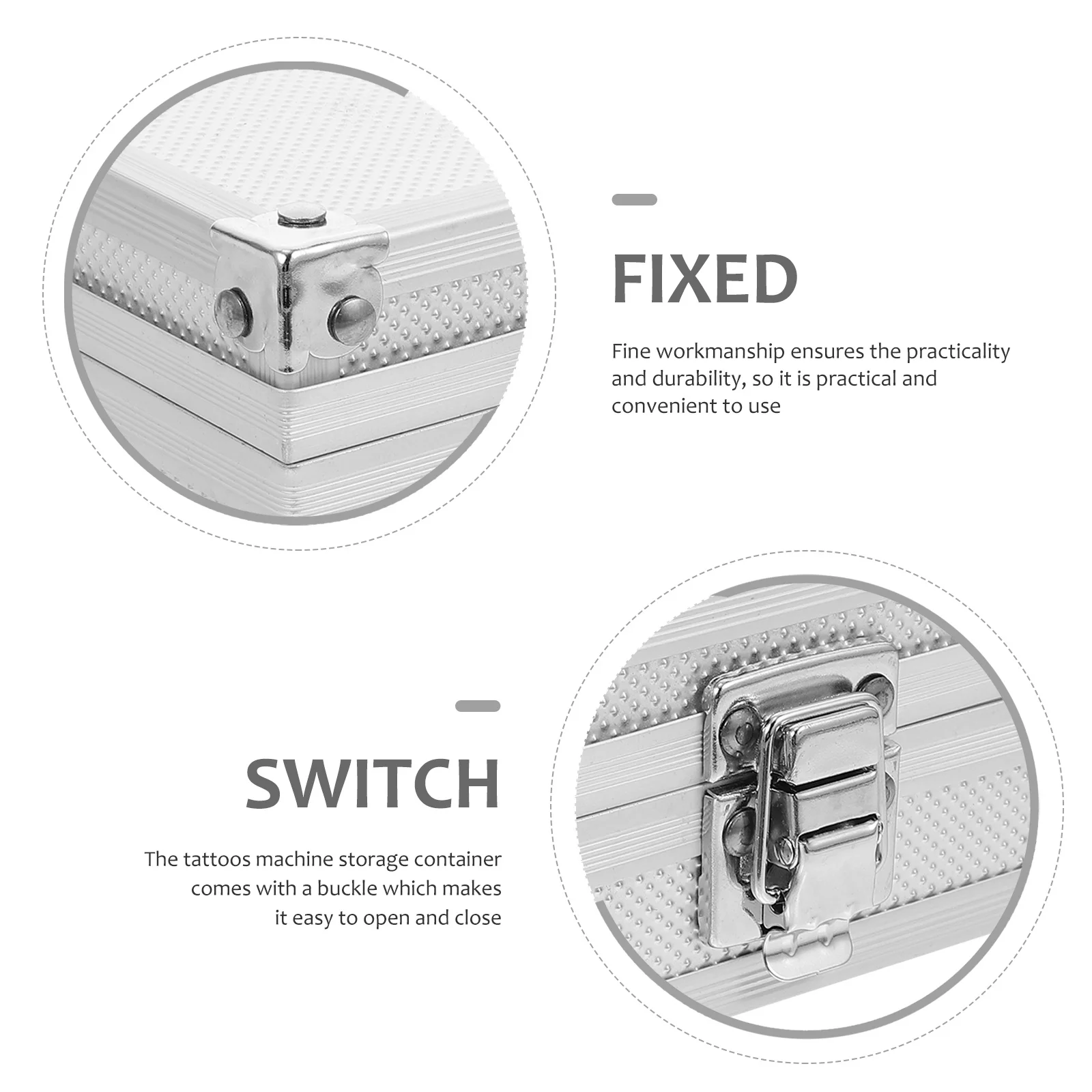 FIXED

Fine workmanship ensures the practicality and durability, so it is practical and convenient to use

SWITCH

The tattoos machine storage container comes with a buckle which makes it easy to open and close