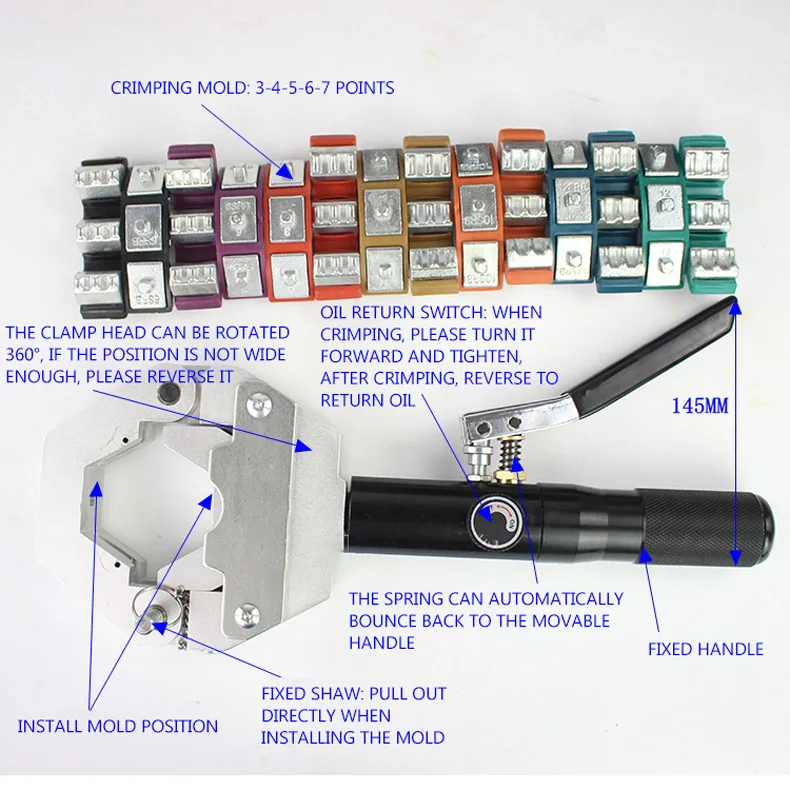 CRIMPING MOLD: 3-4-5-6-7 POINTS

THE CLAMP HEAD CAN BE ROTATED 360°, IF THE POSITION IS NOT WIDE ENOUGH, PLEASE REVERSE IT

OIL RETURN SWITCH: WHEN CRIMPING, PLEASE TURN IT FORWARD AND TIGHTEN, AFTER CRIMPING, REVERSE TO RETURN OIL

145MM

THE SPRING CAN AUTOMATICALLY BOUNCE BACK TO THE MOVABLE HANDLE

FIXED HANDLE

FIXED SHAW: PULL OUT DIRECTLY WHEN INSTALLING THE MOLD

INSTALL MOLD POSITION